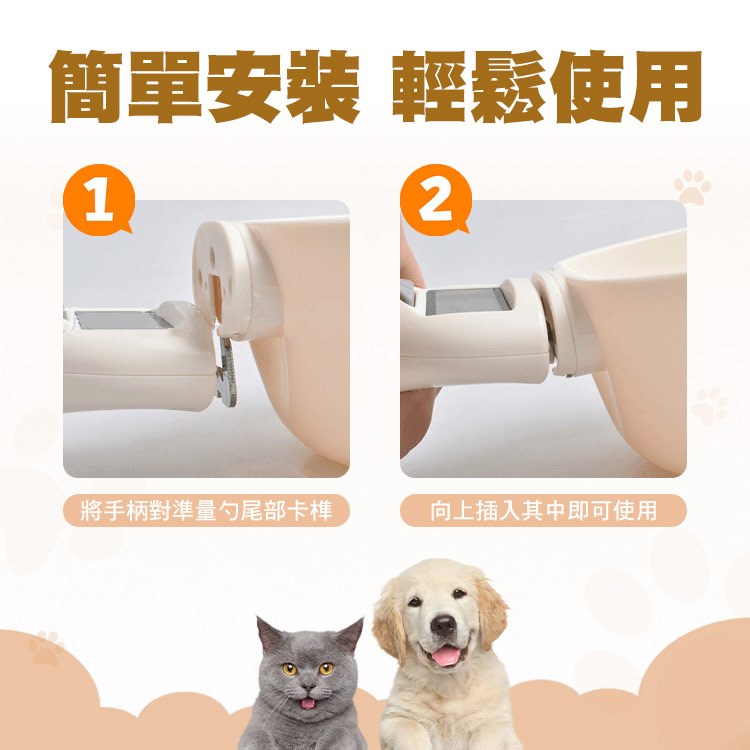 簡單安裝 輕鬆使用

1

將手柄對準量勺尾部卡榫

2

向上插入其中即可使用