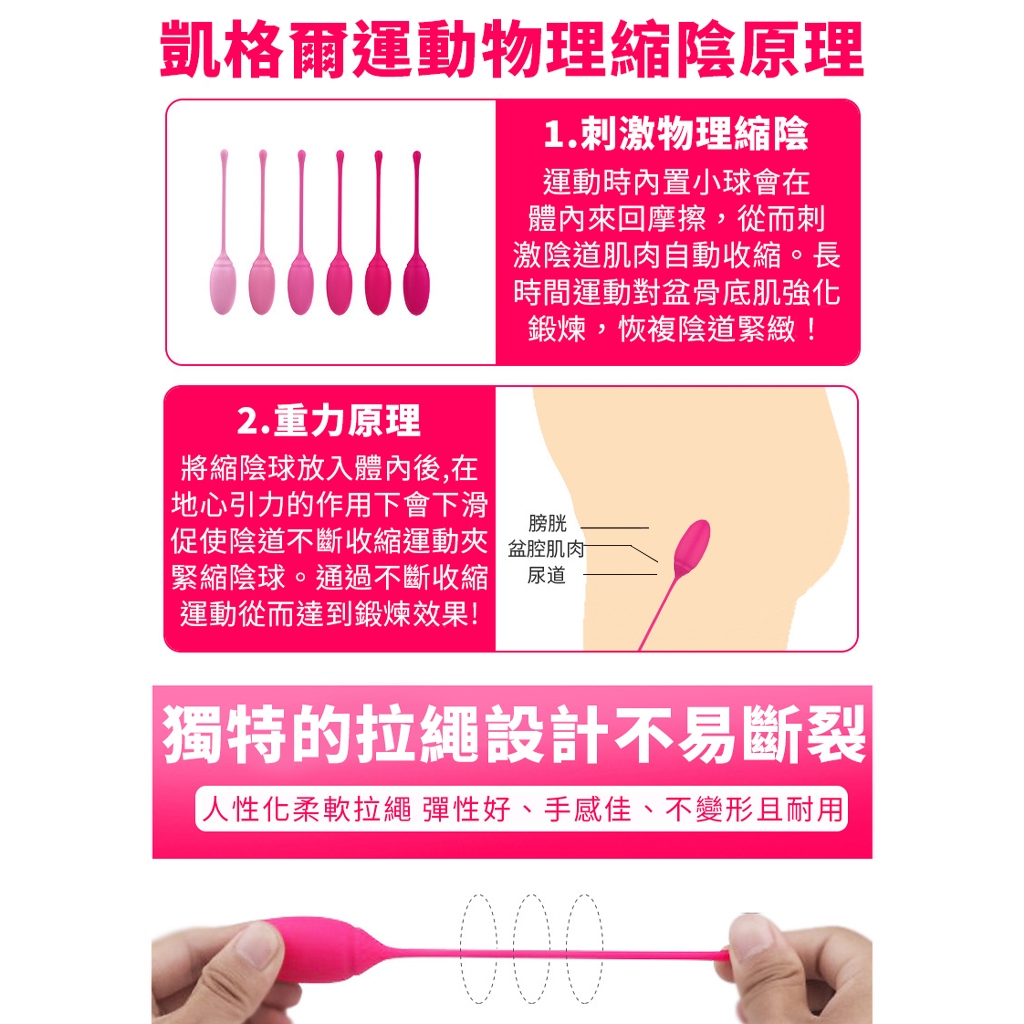 凱格爾運動物理縮陰原理

1.刺激物理縮陰

運動時內置小球會在體內來回摩擦，從而刺激陰道肌肉自動收縮。長時間運動對盆骨底肌強化鍛煉，恢複陰道緊緻！

2.重力原理

將縮陰球放入體內後,在地心引力的作用下會下滑促使陰道不斷收縮運動夾緊縮陰球。通過不斷收縮運動從而達到鍛煉效果!

膀胱
盆腔肌肉
尿道

獨特的拉繩設計不易斷裂

人性化柔軟拉繩 彈性好、手感佳、不變形且耐用