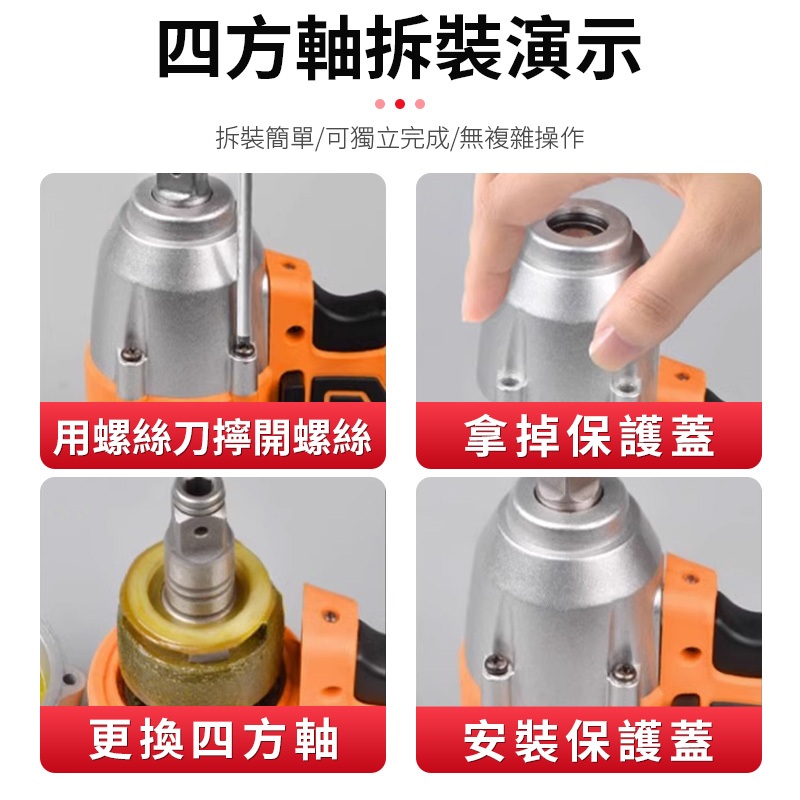 四方軸拆裝演示

拆裝簡單/可獨立完成/無複雜操作

用螺絲刀擰開螺絲

拿掉保護蓋

更換四方軸

安裝保護蓋