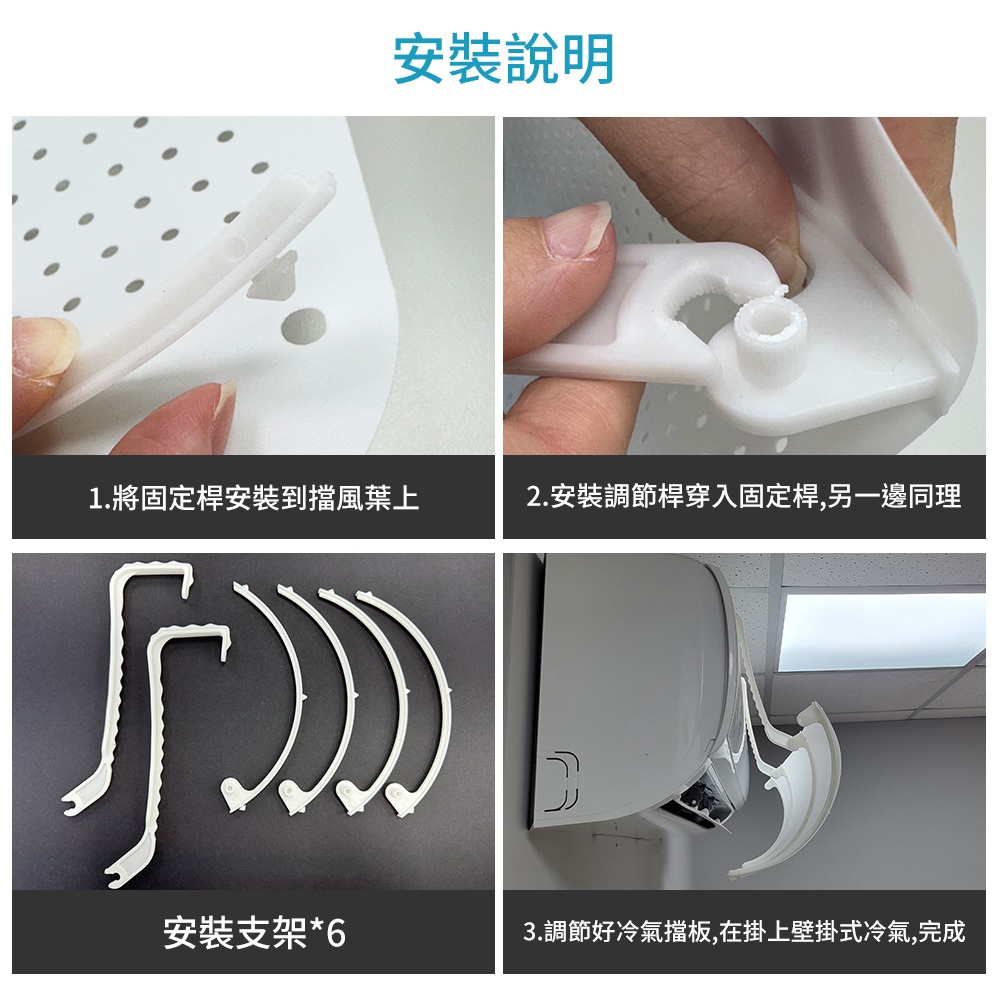 安裝說明

1.將固定桿安裝到擋風葉上

2.安裝調節桿穿入固定桿,另一邊同理

安裝支架*6

3.調節好冷氣擋板,在掛上壁掛式冷氣,完成