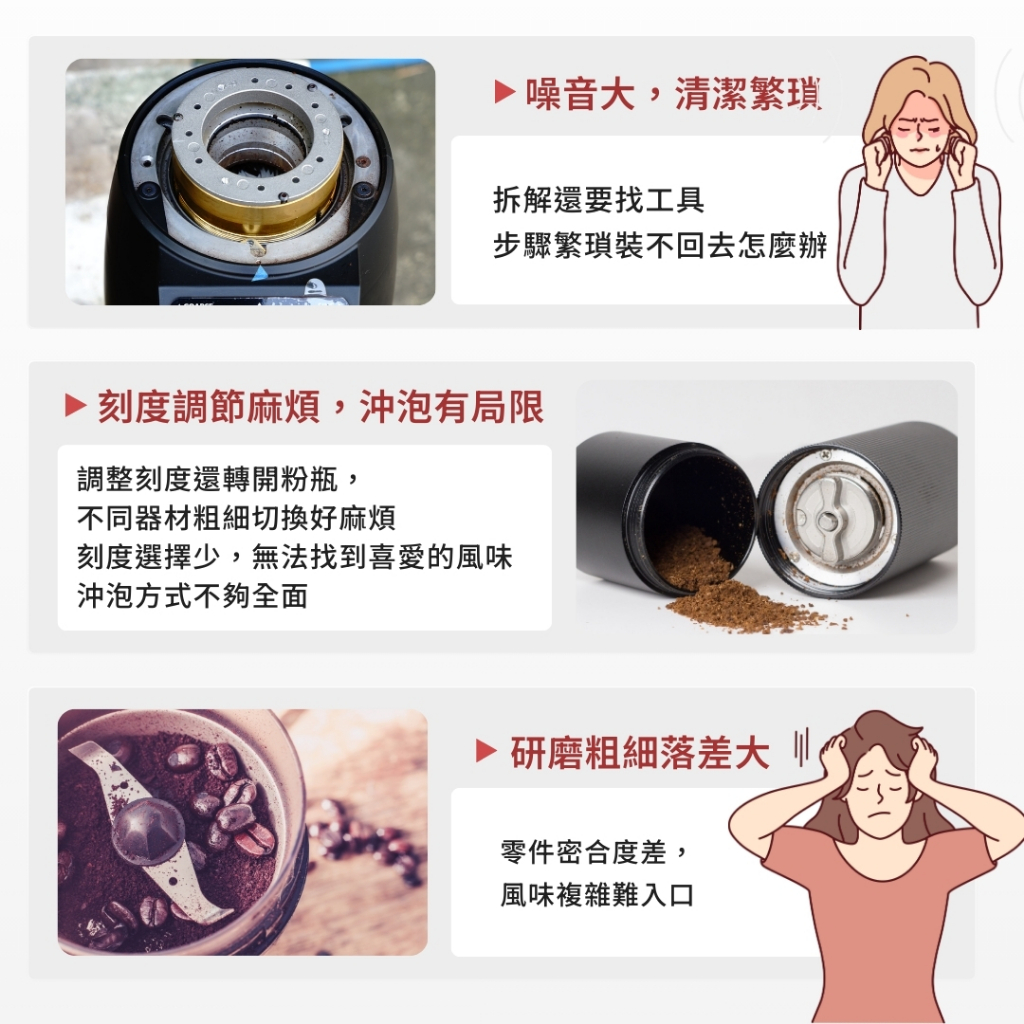 ▶ 噪音大，清潔繁瑣

拆解還要找工具
步驟繁瑣裝不回去怎麼辦

▶ 刻度調節麻煩，沖泡有局限

調整刻度還轉開粉瓶，
不同器材粗細切換好麻煩
刻度選擇少，無法找到喜愛的風味
沖泡方式不夠全面

▶ 研磨粗細落差大

零件密合度差，
風味複雜難入口