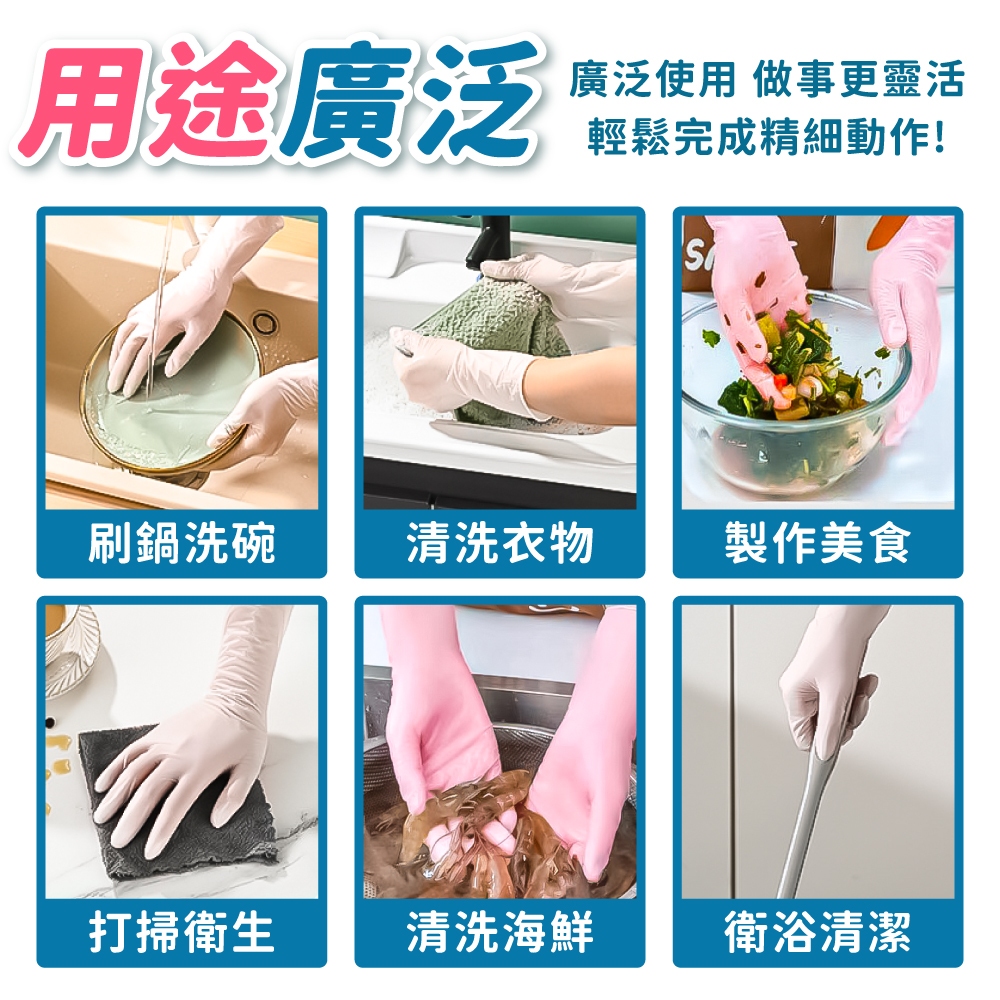 用途廣泛

廣泛使用 做事更靈活
輕鬆完成精細動作!

刷鍋洗碗

清洗衣物

製作美食

打掃衛生

清洗海鮮

衛浴清潔