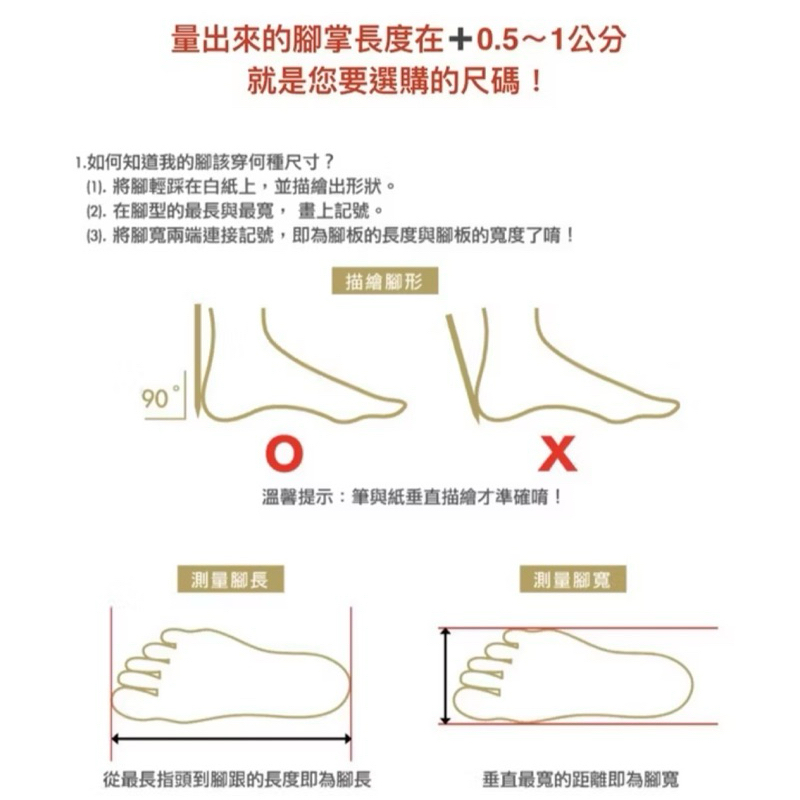 量出來的腳掌長度在＋0.5～1公分
就是您要選購的尺碼！

1.如何知道我的腳該穿何種尺寸？
(1). 將腳輕踩在白紙上，並描繪出形狀。
(2). 在腳型的最長與最寬， 畫上記號。
(3). 將腳寬兩端連接記號，即為腳板的長度與腳板的寬度了唷！

描繪腳形

90°

O

X

溫馨提示：筆與紙垂直描繪才準確唷！

測量腳長

測量腳寬

從最長指頭到腳跟的長度即為腳長

垂直最寬的距離即為腳寬