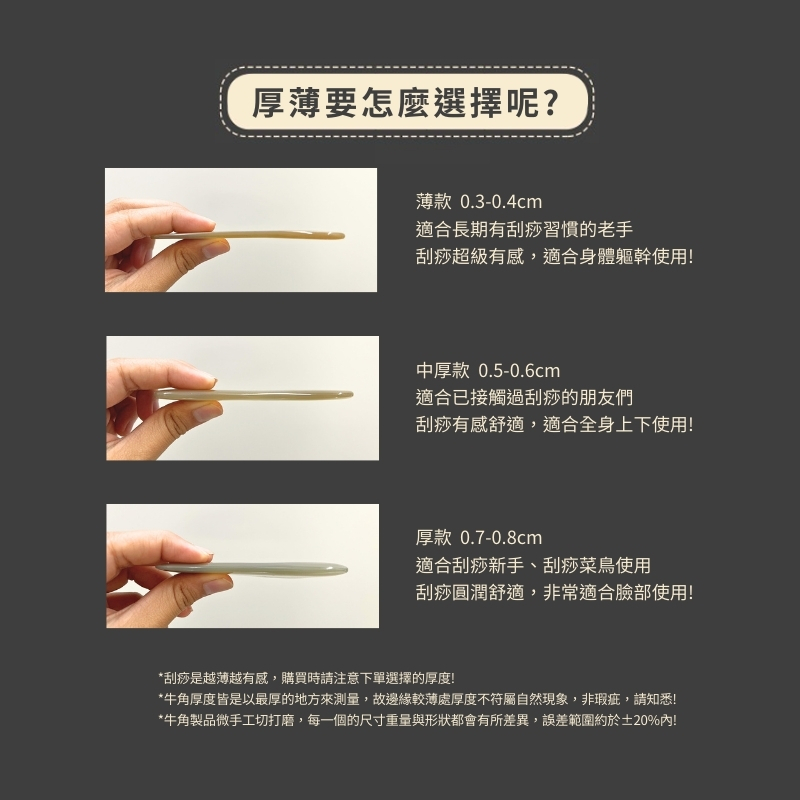 厚薄要怎麼選擇呢?

薄款 0.3-0.4cm
適合長期有刮痧習慣的老手
刮痧超級有感，適合身體軀幹使用!

中厚款 0.5-0.6cm
適合已接觸過刮痧的朋友們
刮痧有感舒適，適合全身上下使用!

厚款 0.7-0.8cm
適合刮痧新手、刮痧菜鳥使用
刮痧圓潤舒適，非常適合臉部使用!

*刮痧是越薄越有感，購買時請注意下單選擇的厚度!
*牛角厚度皆是以最厚的地方來測量，故邊緣較薄處厚度不符屬自然現象，非瑕疵，請知悉!
*牛角製品微手工切打磨，每一個的尺寸重量與形狀都會有所差異，誤差範圍約於±20%內!