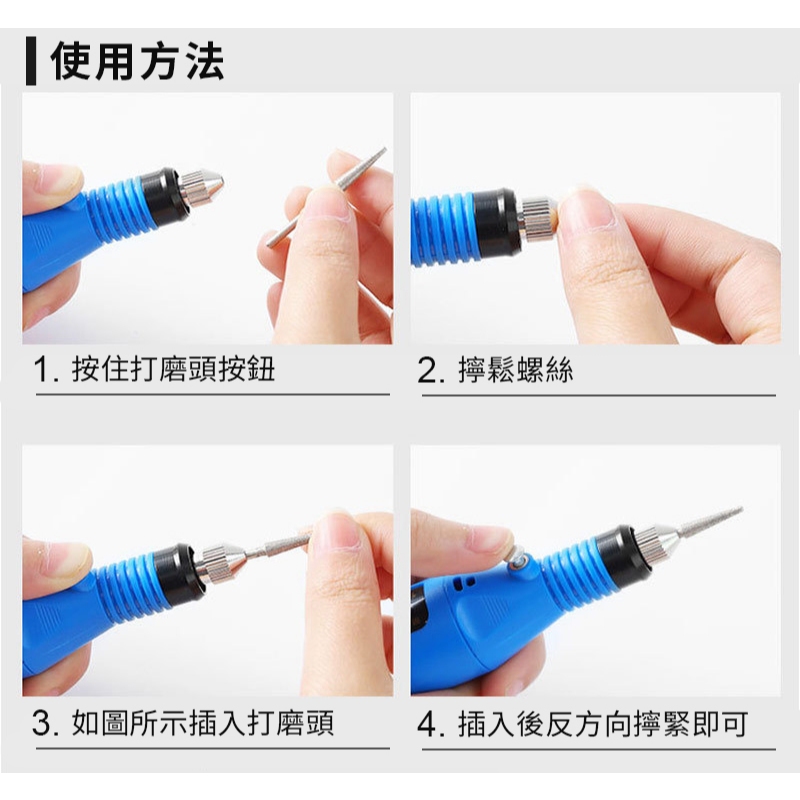 使用方法

1. 按住打磨頭按鈕

2. 擰鬆螺絲

3. 如圖所示插入打磨頭

4. 插入後反方向擰緊即可