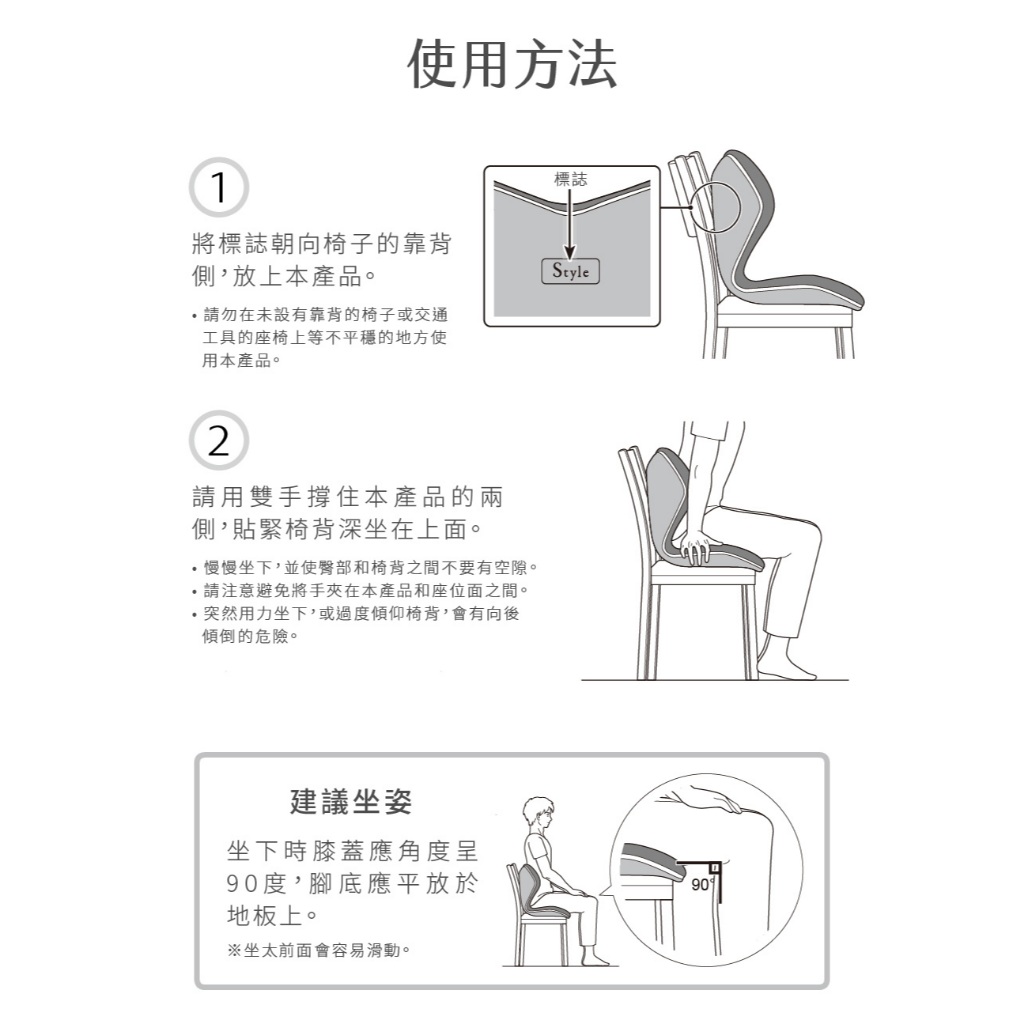 使用方法

1

將標誌朝向椅子的靠背側，放上本產品。

• 請勿在未設有靠背的椅子或交通工具的座椅上等不平穩的地方使用本產品。

標誌

Style

2

請用雙手撐住本產品的兩側，貼緊椅背深坐在上面。

• 慢慢坐下，並使臀部和椅背之間不要有空隙。
• 請注意避免將手夾在本產品和座位面之間。
• 突然用力坐下，或過度傾仰椅背，會有向後傾倒的危險。

建議坐姿

坐下時膝蓋應角度呈90度，腳底應平放於地板上。

※坐太前面會容易滑動。

90°