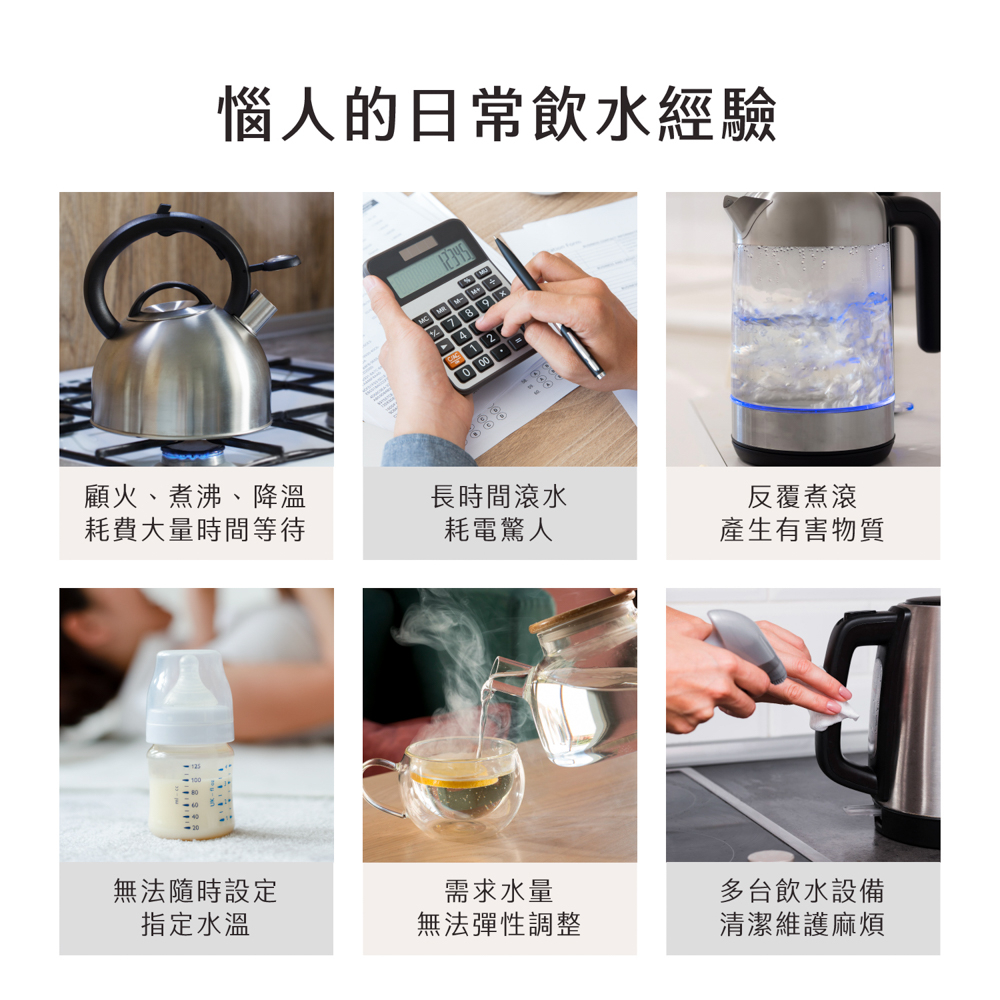 惱人的日常飲水經驗

顧火、煮沸、降溫
耗費大量時間等待

長時間滾水
耗電驚人

反覆煮滾
產生有害物質

無法隨時設定
指定水溫

需求水量
無法彈性調整

多台飲水設備
清潔維護麻煩