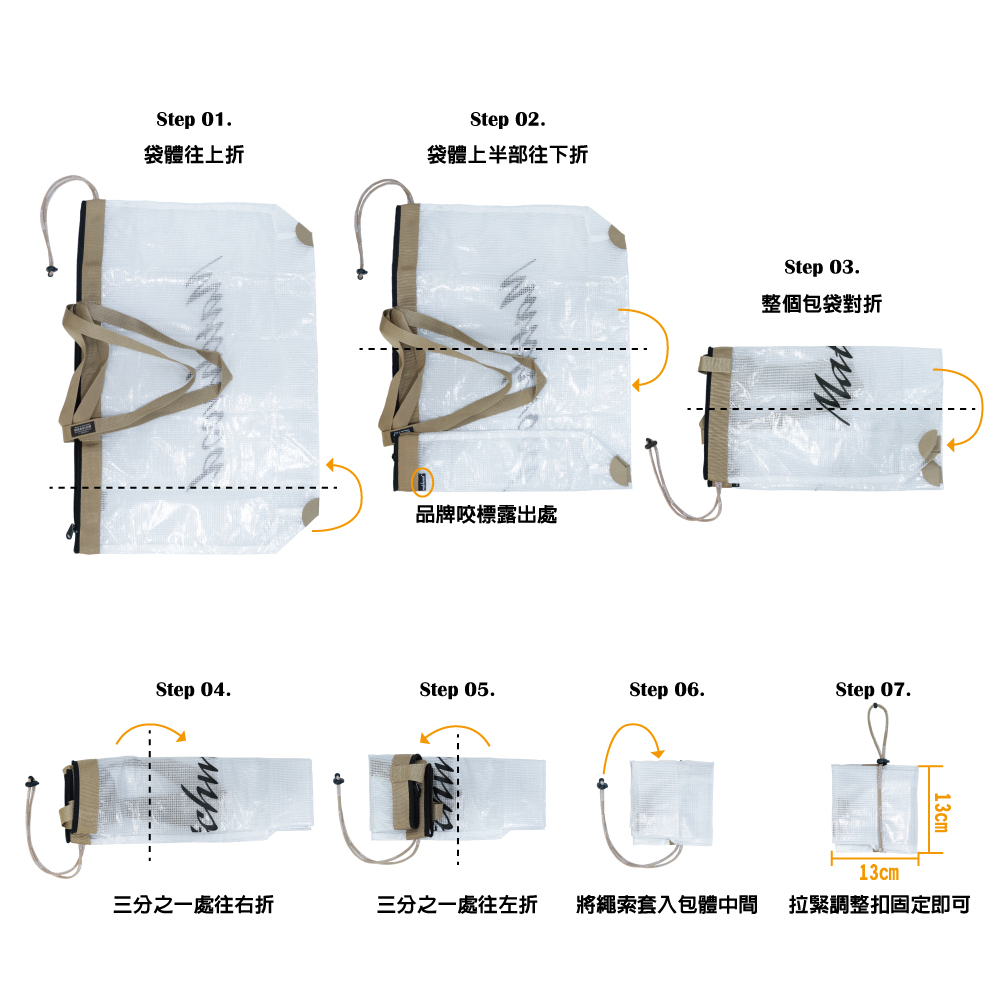 Step 01.
袋體往上折

Step 02.
袋體上半部往下折

品牌咬標露出處

Step 03.
整個包袋對折

Step 04.
三分之一處往右折

Step 05.
三分之一處往左折

Step 06.
將繩索套入包體中間

Step 07.
13cm
13cm
拉緊調整扣固定即可