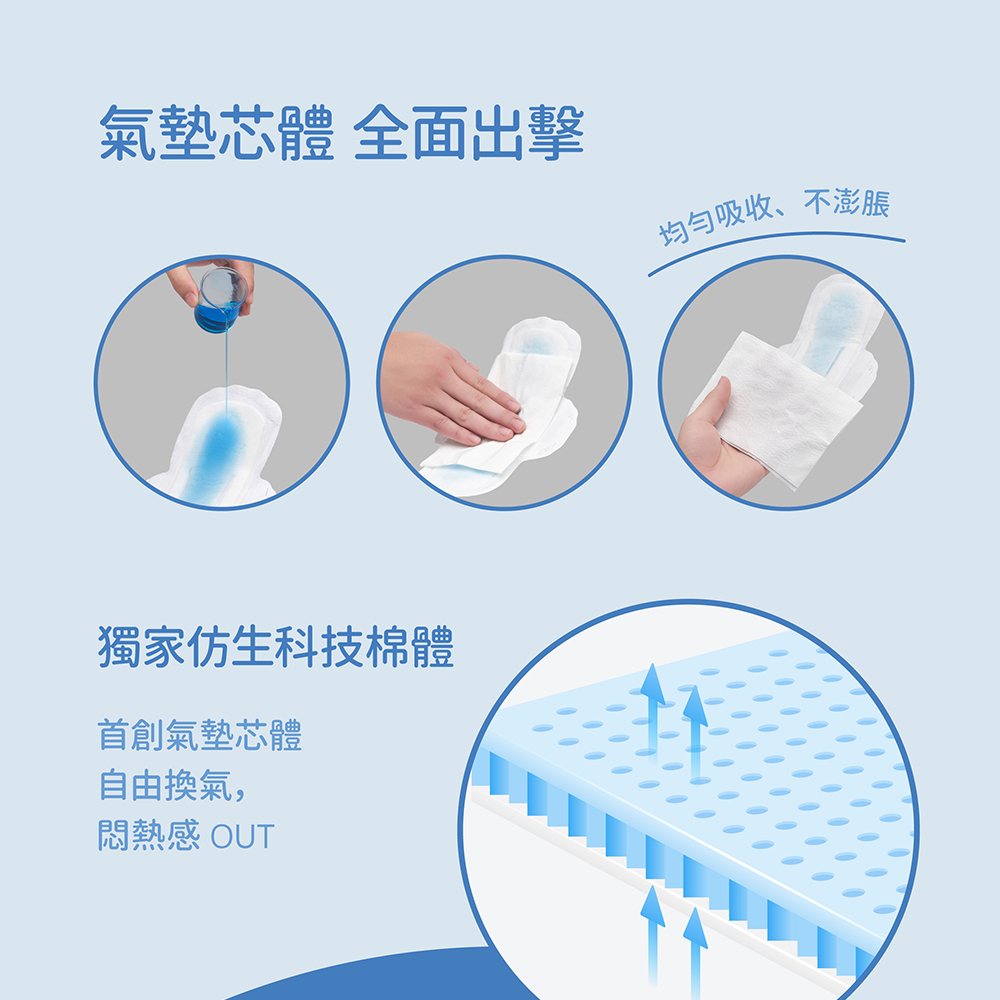 氣墊芯體 全面出擊

均勻吸收、不澎脹

獨家仿生科技棉體

首創氣墊芯體
自由換氣，
悶熱感 OUT