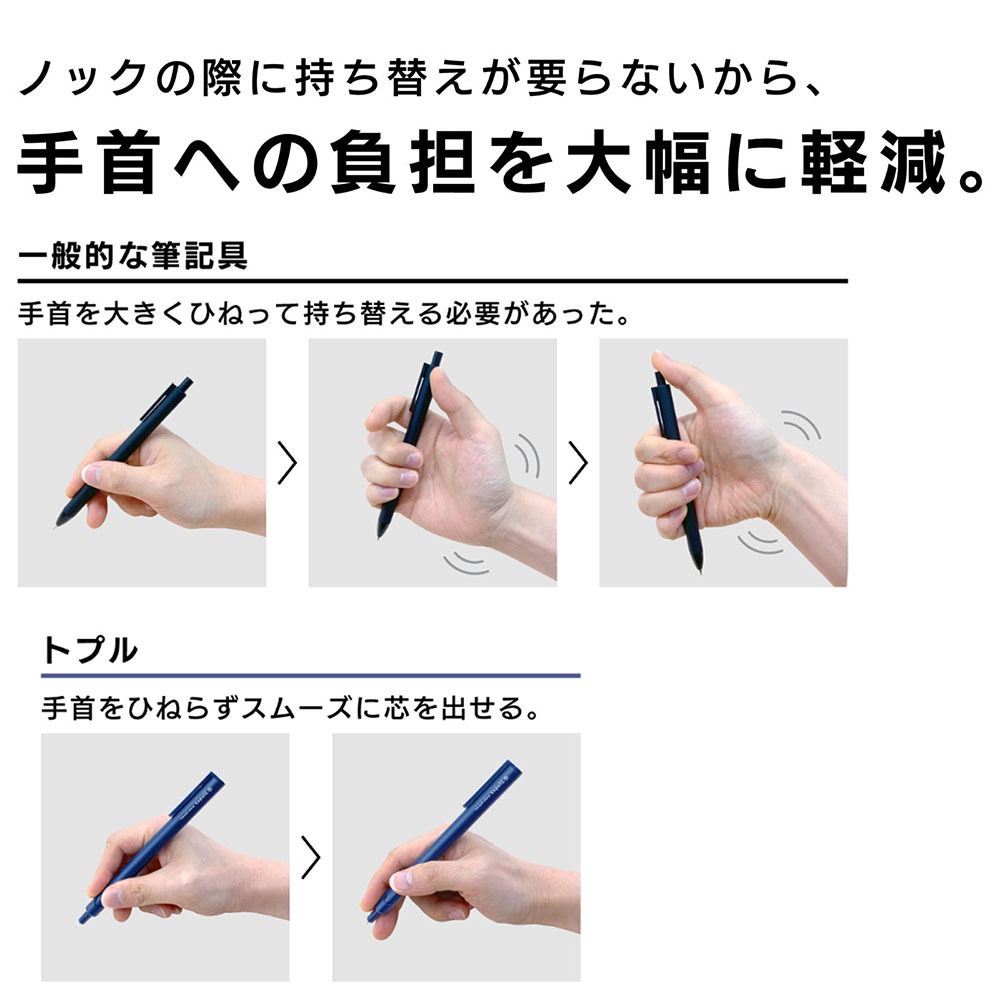 ノックの際に持ち替えが要らないから、

手首への負担を大幅に軽減。

一般的な筆記具

手首を大きくひねって持ち替える必要があった。

トプル

手首をひねらずスムーズに芯を出せる。