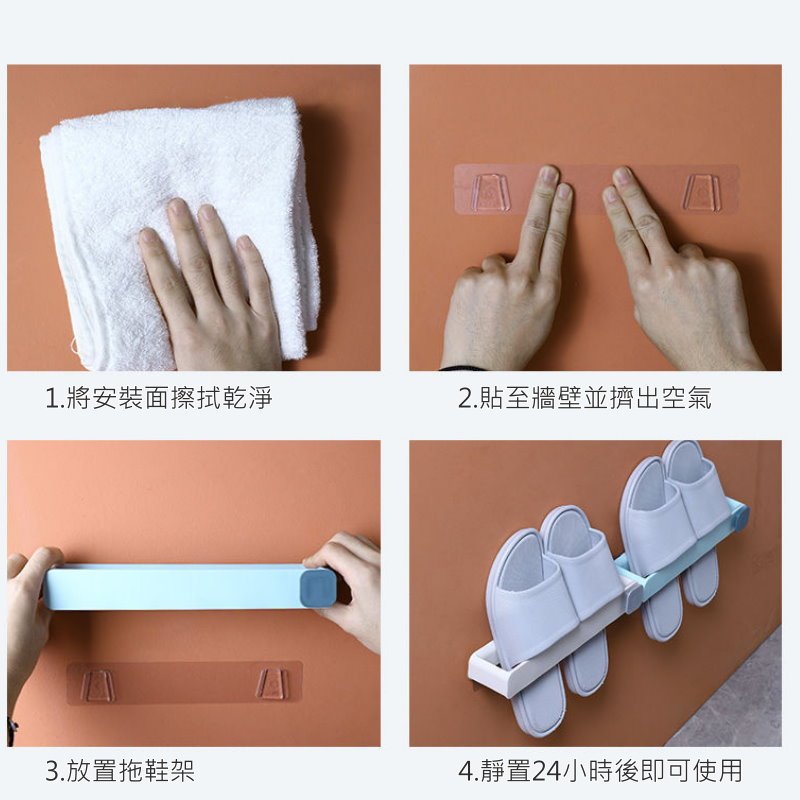 1.將安裝面擦拭乾淨

2.貼至牆壁並擠出空氣

3.放置拖鞋架

4.靜置24小時後即可使用