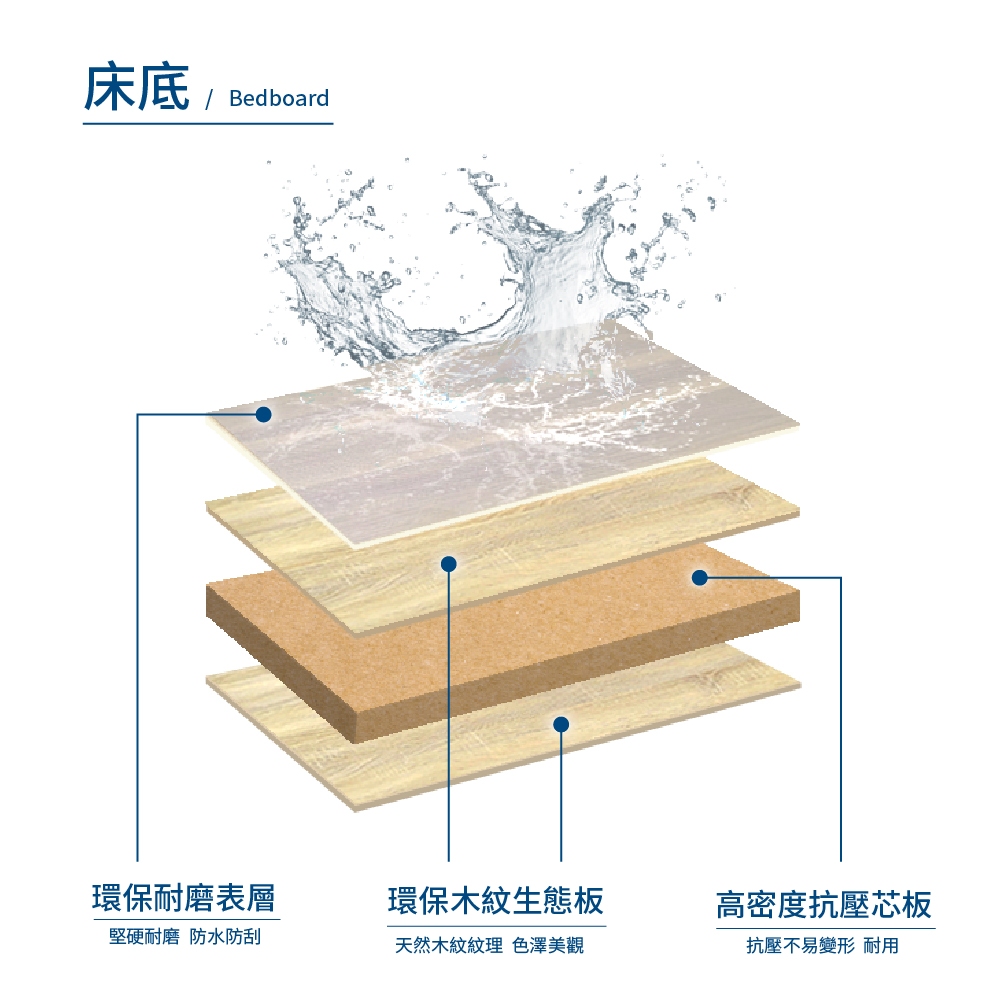 床底 / Bedboard

環保耐磨表層
堅硬耐磨 防水防刮

環保木紋生態板
天然木紋紋理 色澤美觀

高密度抗壓芯板
抗壓不易變形 耐用