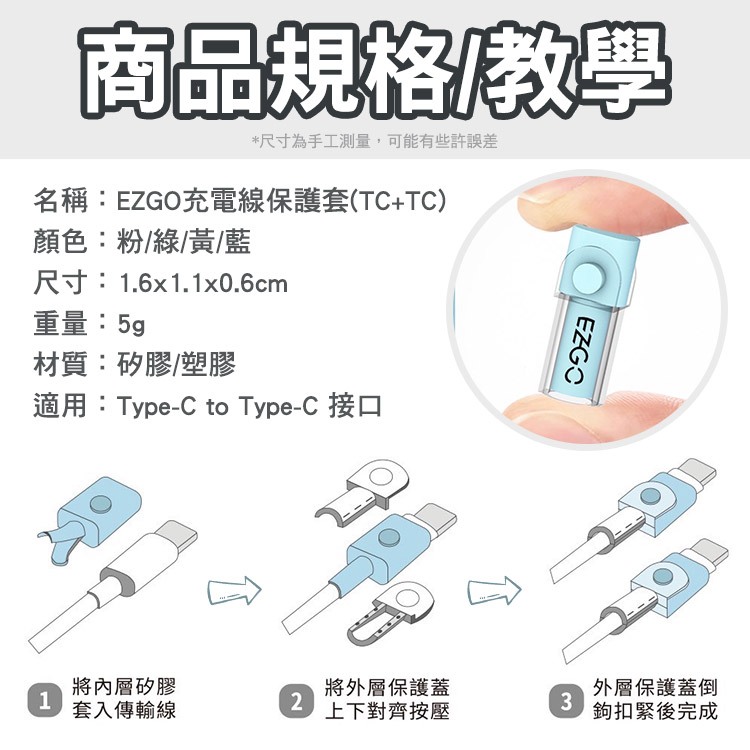 商品規格/教學

*尺寸為手工測量，可能有些許誤差

名稱：EZGO充電線保護套(TC+TC)
顏色：粉/綠/黃/藍
尺寸：1.6x1.1x0.6cm
重量：5g
材質：矽膠/塑膠
適用：Type-C to Type-C 接口

EZGO

1 將內層矽膠套入傳輸線

2 將外層保護蓋上下對齊按壓

3 外層保護蓋倒鉤扣緊後完成