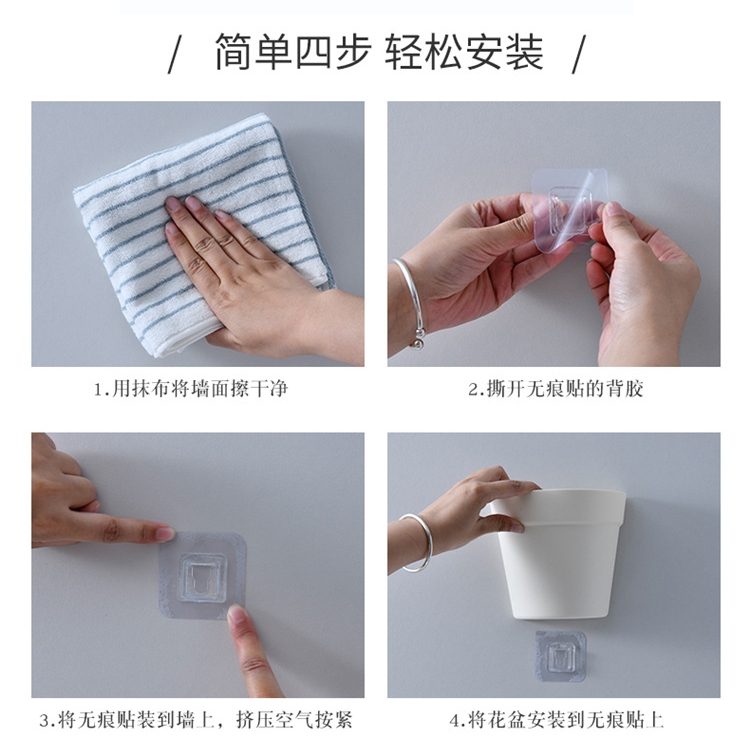 / 简单四步 轻松安装 /

1.用抹布将墙面擦干净

2.撕开无痕贴的背胶

3.将无痕贴装到墙上，挤压空气按紧

4.将花盆安装到无痕贴上