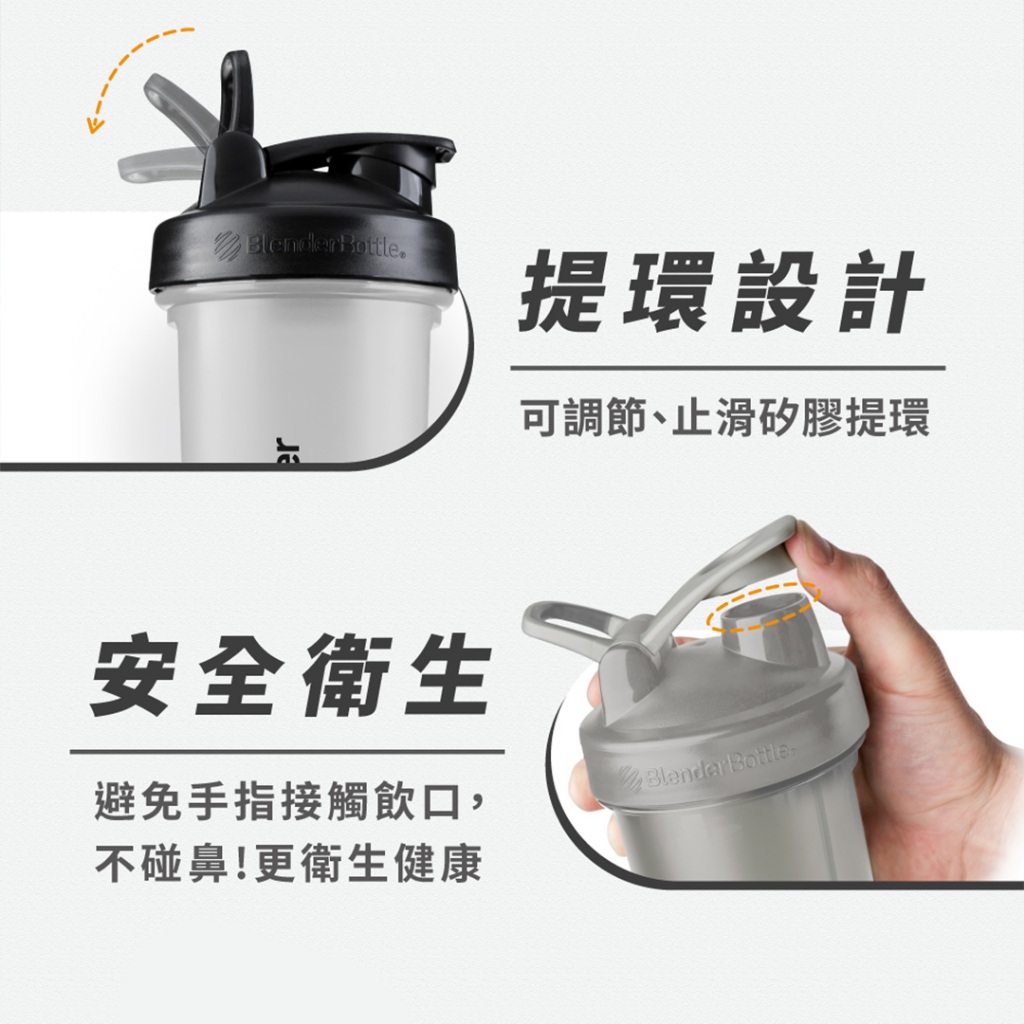 BlenderBottle.

提環設計

可調節、止滑矽膠提環

安全衛生

避免手指接觸飲口，
不碰鼻!更衛生健康

BlenderBottle.