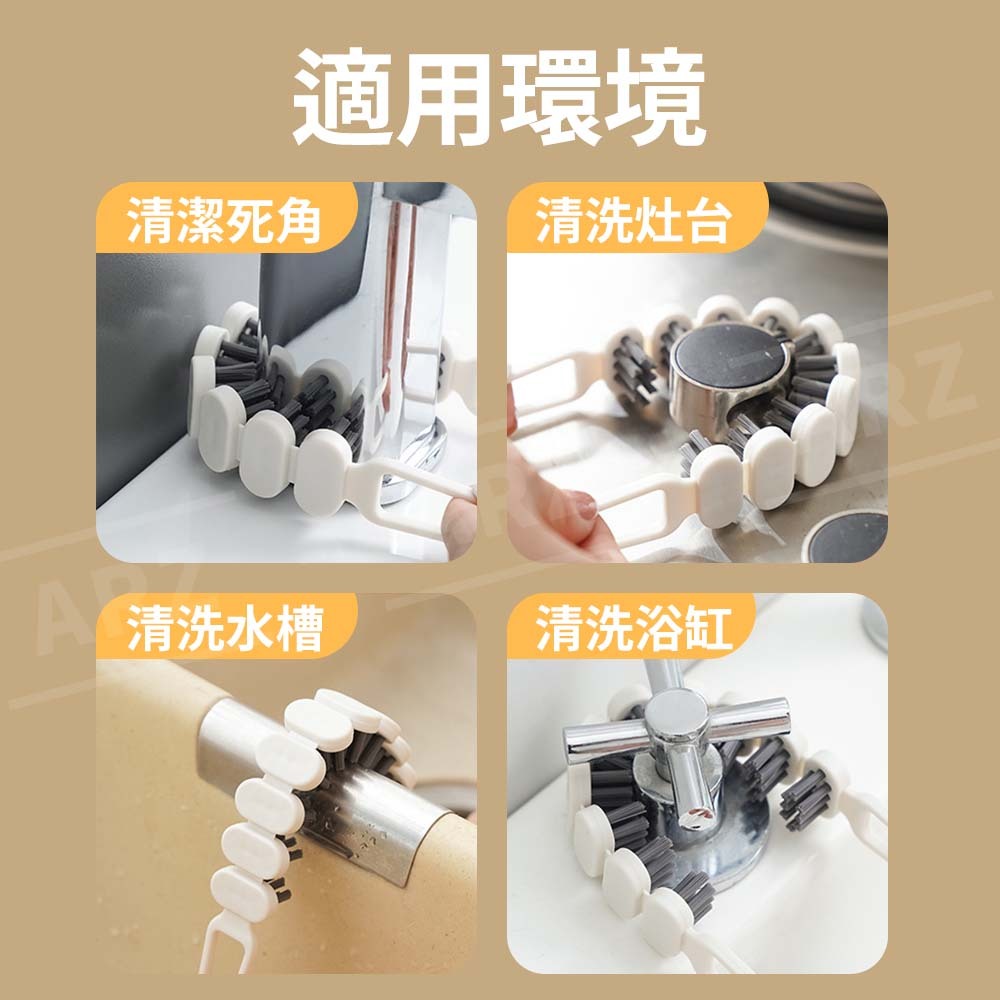 適用環境

清潔死角

清洗灶台

清洗水槽

清洗浴缸