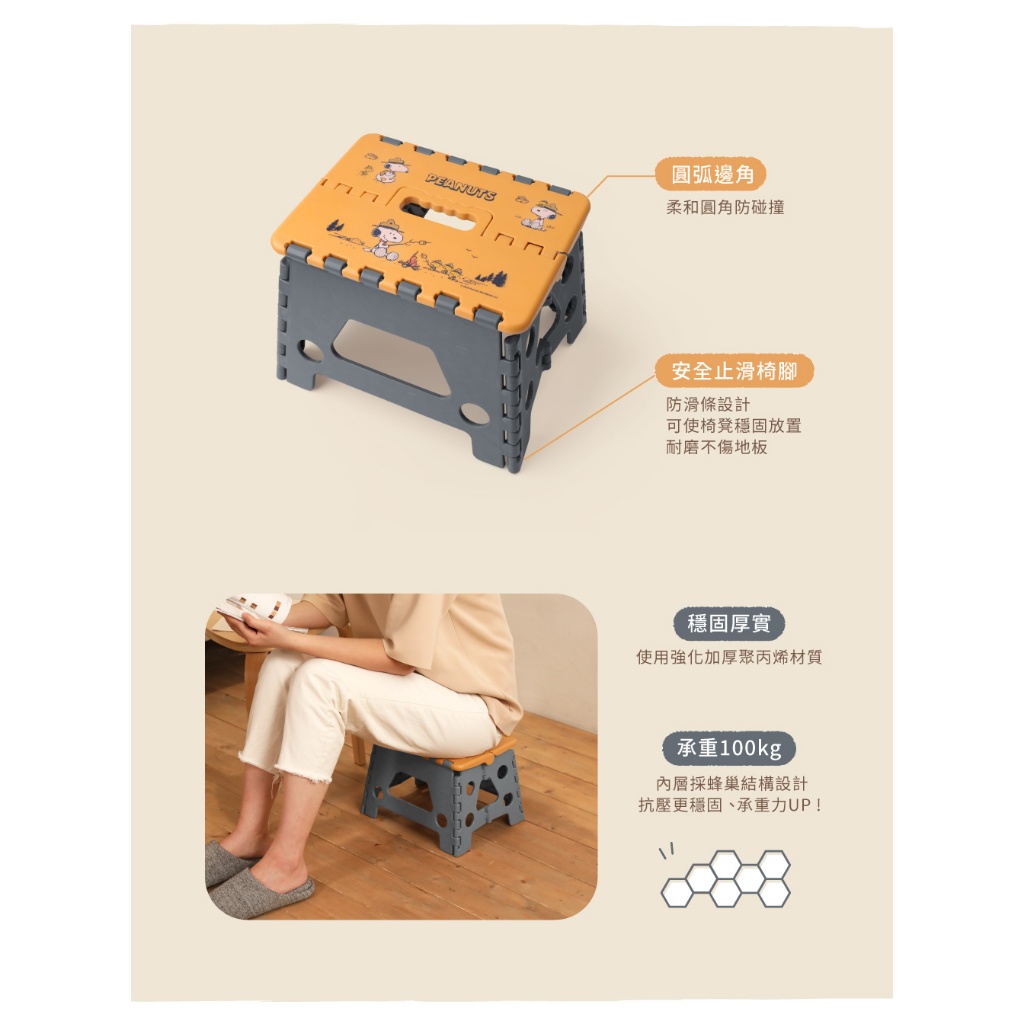 PEANUTS

圓弧邊角
柔和圓角防碰撞

安全止滑椅腳
防滑條設計
可使椅凳穩固放置
耐磨不傷地板

穩固厚實
使用強化加厚聚丙烯材質

承重100kg
內層採蜂巢結構設計
抗壓更穩固、承重力UP！