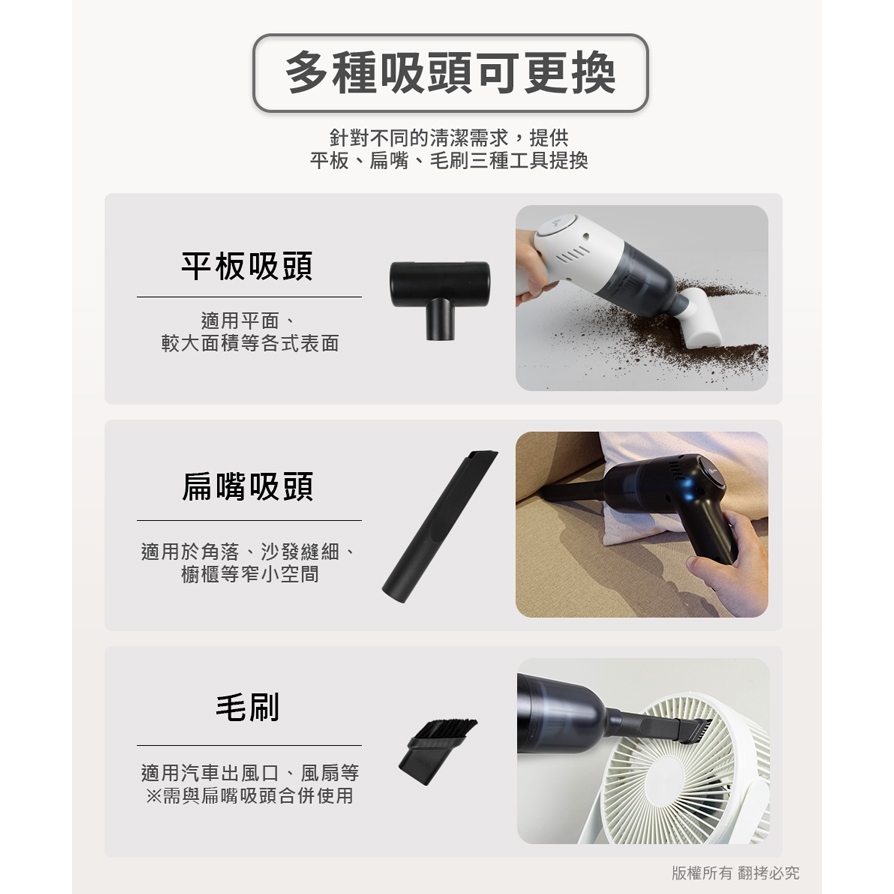 多種吸頭可更換

針對不同的清潔需求，提供
平板、扁嘴、毛刷三種工具提換

平板吸頭

適用平面、
較大面積等各式表面

扁嘴吸頭

適用於角落、沙發縫細、
櫥櫃等窄小空間

毛刷

適用汽車出風口、風扇等
※需與扁嘴吸頭合併使用

版權所有 翻拷必究