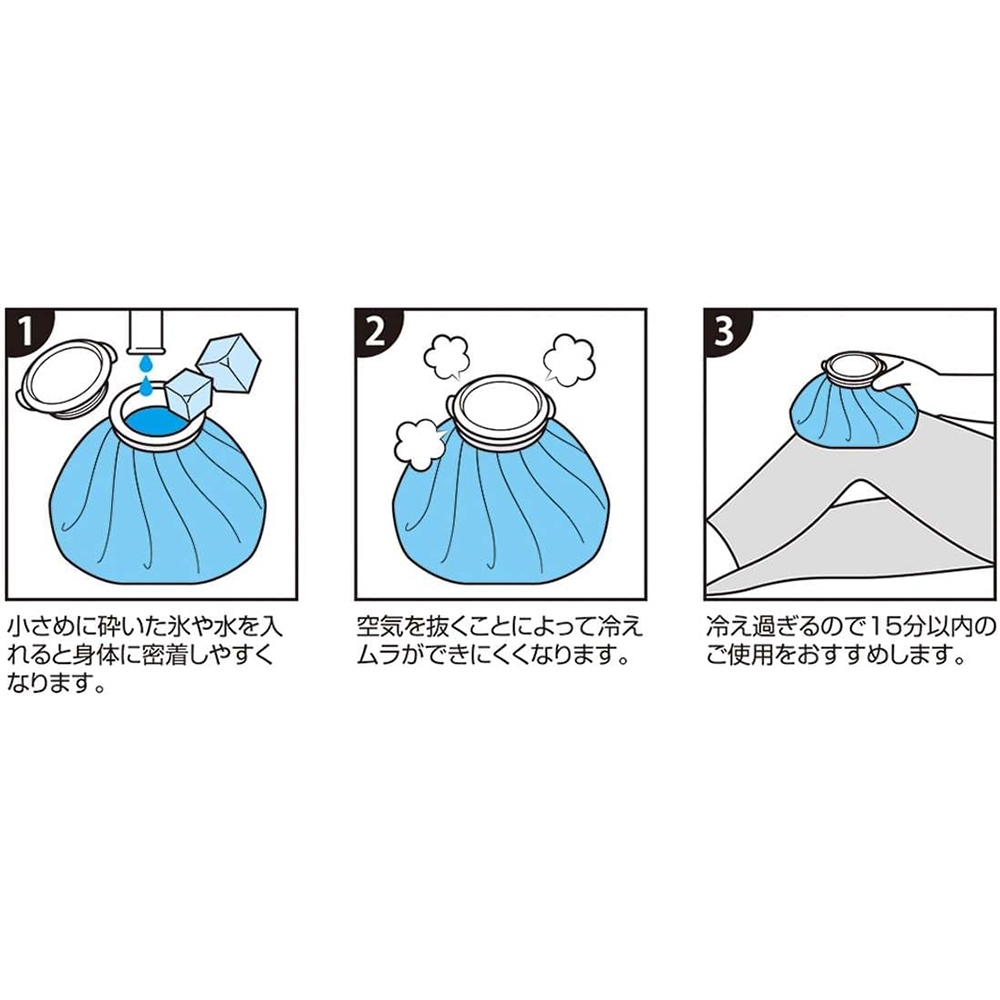 1

小さめに砕いた氷や水を入れると身体に密着しやすくなります。

2

空気を抜くことによって冷えムラができにくくなります。

3

冷え過ぎるので15分以内のご使用をおすすめします。