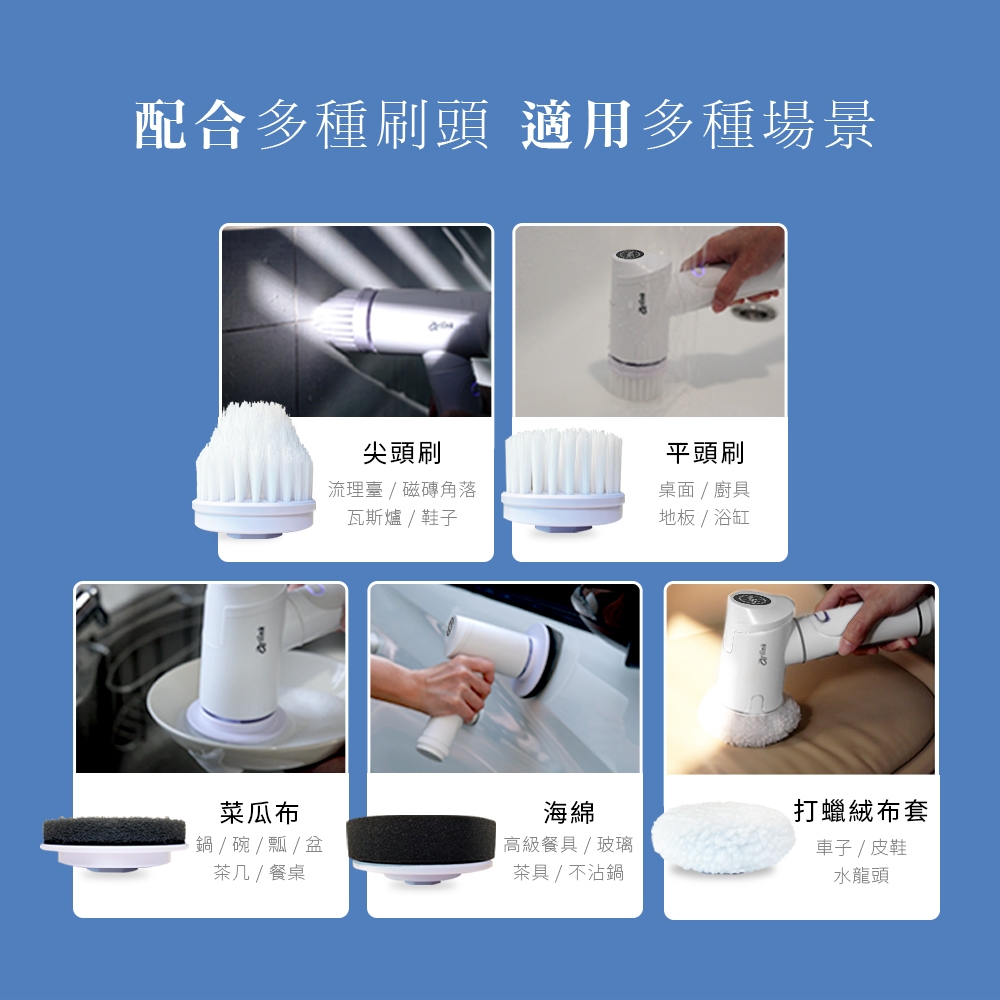 配合多種刷頭 適用多種場景

尖頭刷
流理臺 / 磁磚角落
瓦斯爐 / 鞋子

平頭刷
桌面 / 廚具
地板 / 浴缸

菜瓜布
鍋 / 碗 / 瓢 / 盆
茶几 / 餐桌

海綿
高級餐具 / 玻璃
茶具 / 不沾鍋

打蠟絨布套
車子 / 皮鞋
水龍頭