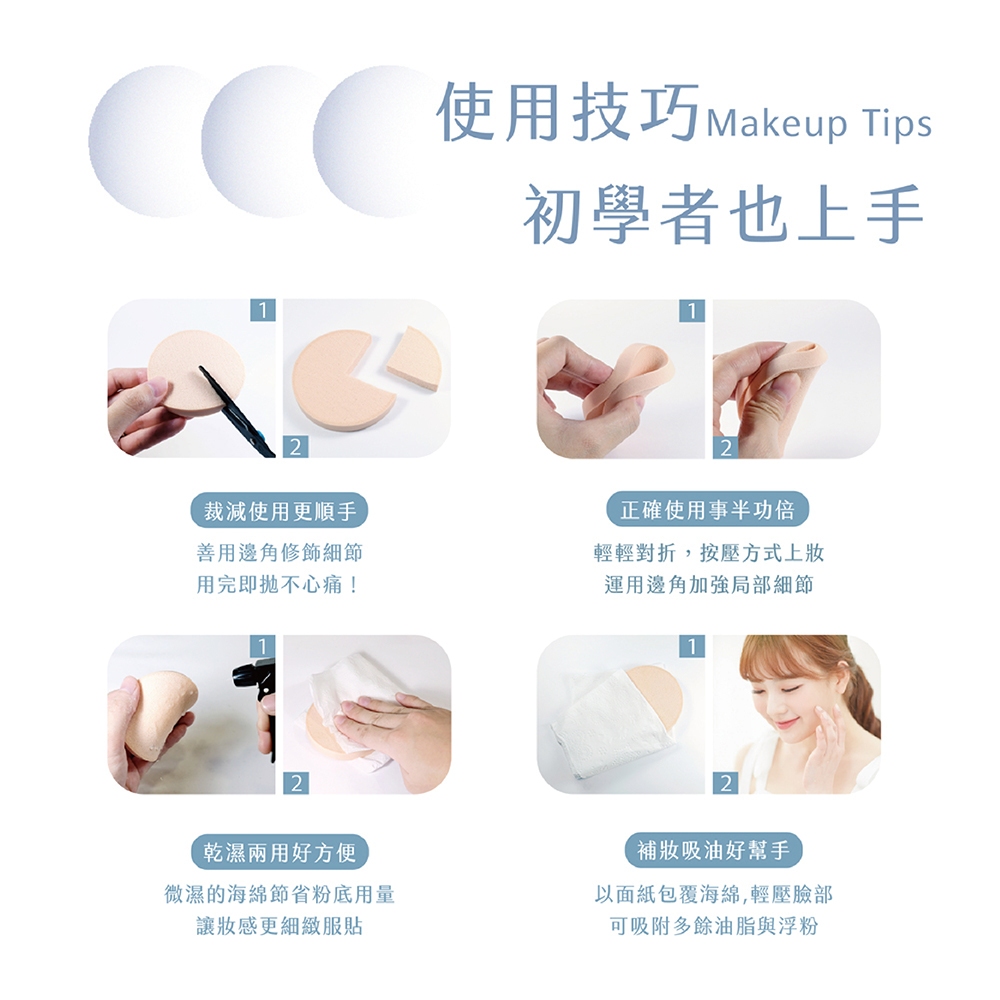 使用技巧Makeup Tips
初學者也上手

1
2

裁減使用更順手
善用邊角修飾細節
用完即拋不心痛！

1
2

正確使用事半功倍
輕輕對折，按壓方式上妝
運用邊角加強局部細節

1
2

乾濕兩用好方便
微濕的海綿節省粉底用量
讓妝感更細緻服貼

1
2

補妝吸油好幫手
以面紙包覆海綿,輕壓臉部
可吸附多餘油脂與浮粉