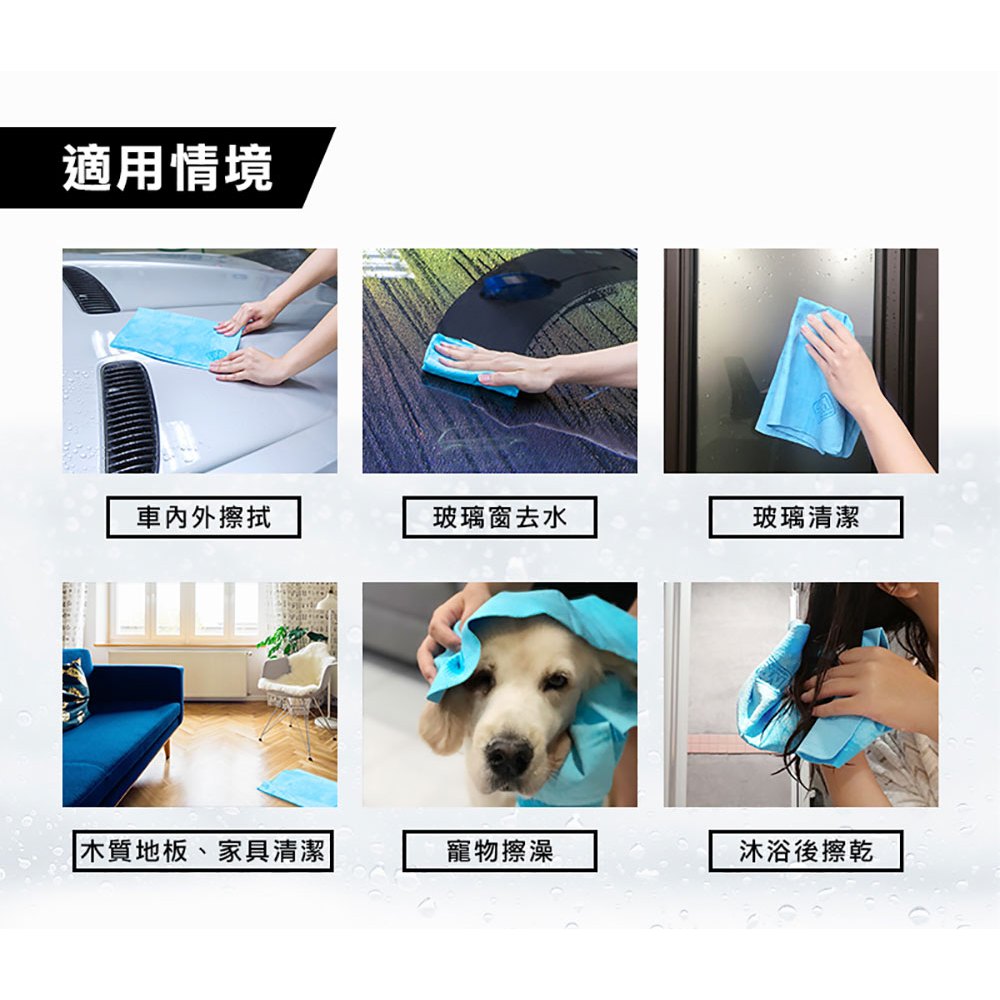 適用情境

車內外擦拭

玻璃窗去水

玻璃清潔

木質地板、家具清潔

寵物擦澡

沐浴後擦乾