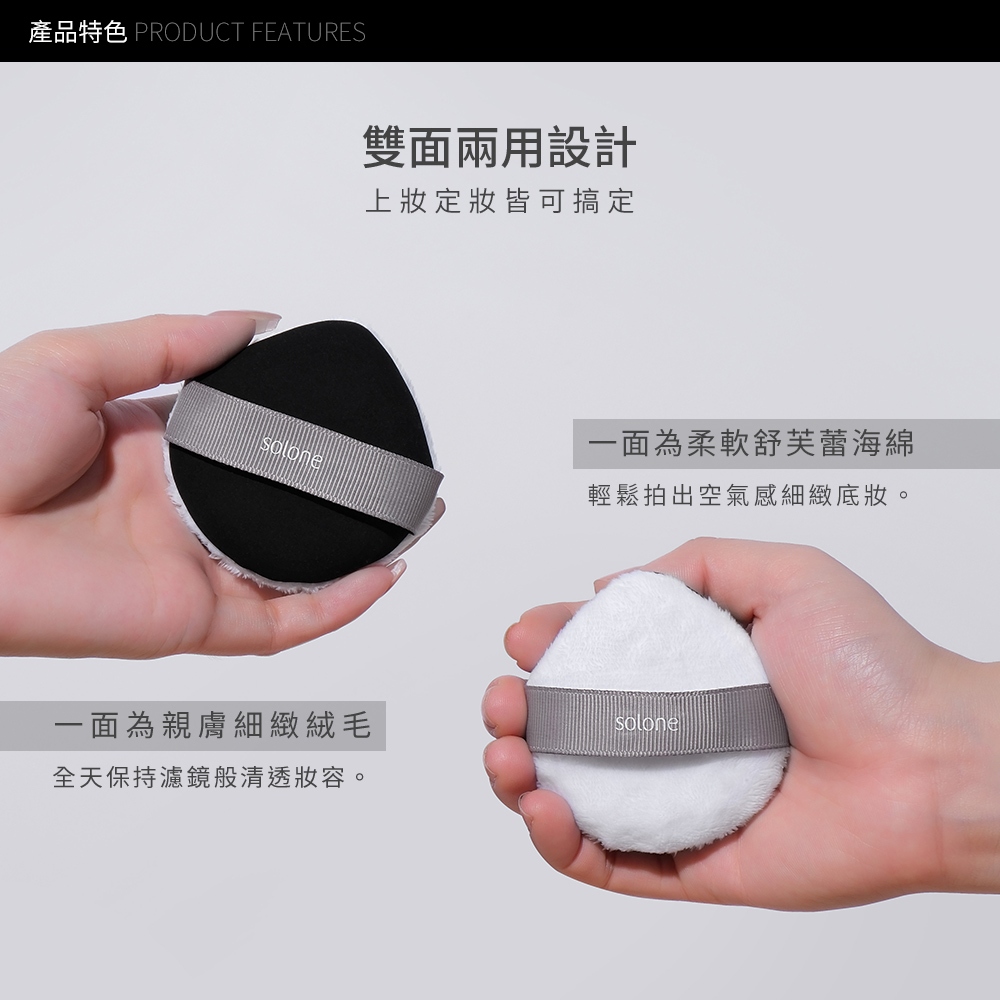 產品特色 PRODUCT FEATURES

雙面兩用設計

上妝定妝皆可搞定

solone

一面為柔軟舒芙蕾海綿

輕鬆拍出空氣感細緻底妝。

一面為親膚細緻絨毛

全天保持濾鏡般清透妝容。

solone