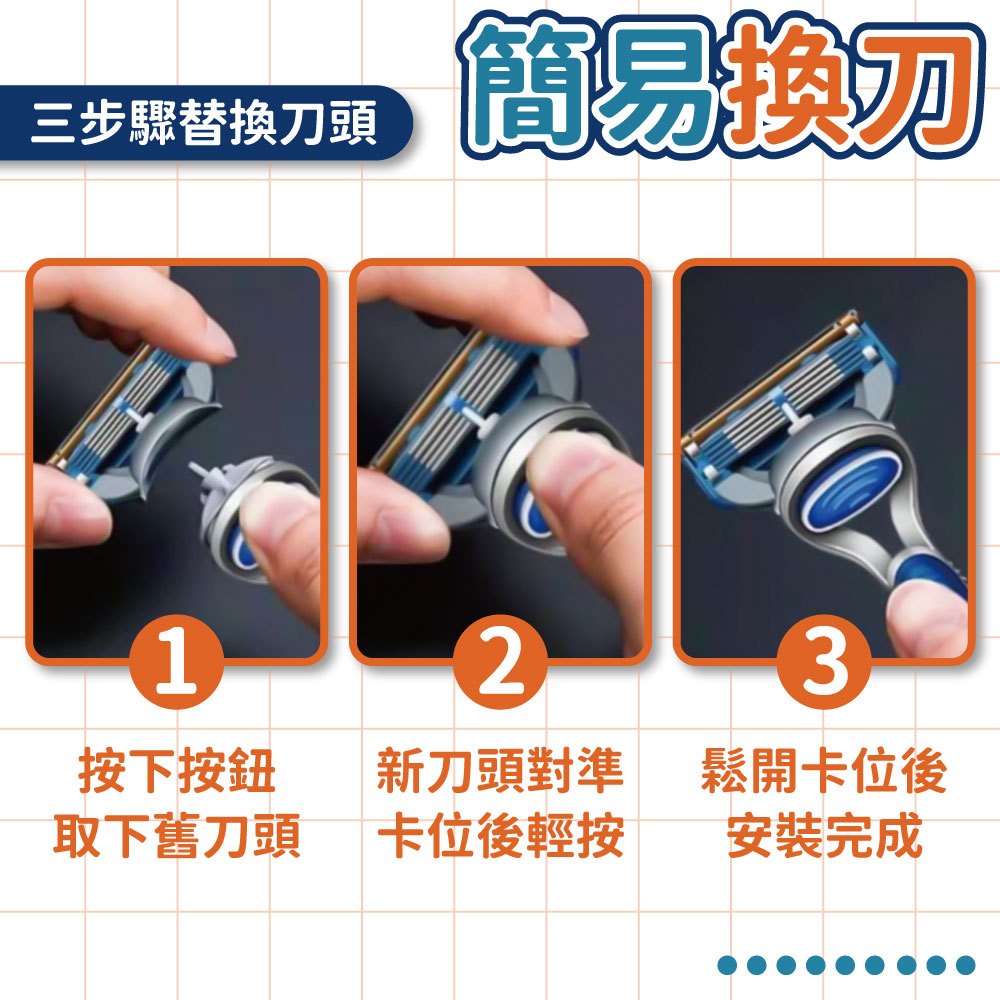 三步驟替換刀頭

簡易換刀

1

按下按鈕
取下舊刀頭

2

新刀頭對準
卡位後輕按

3

鬆開卡位後
安裝完成