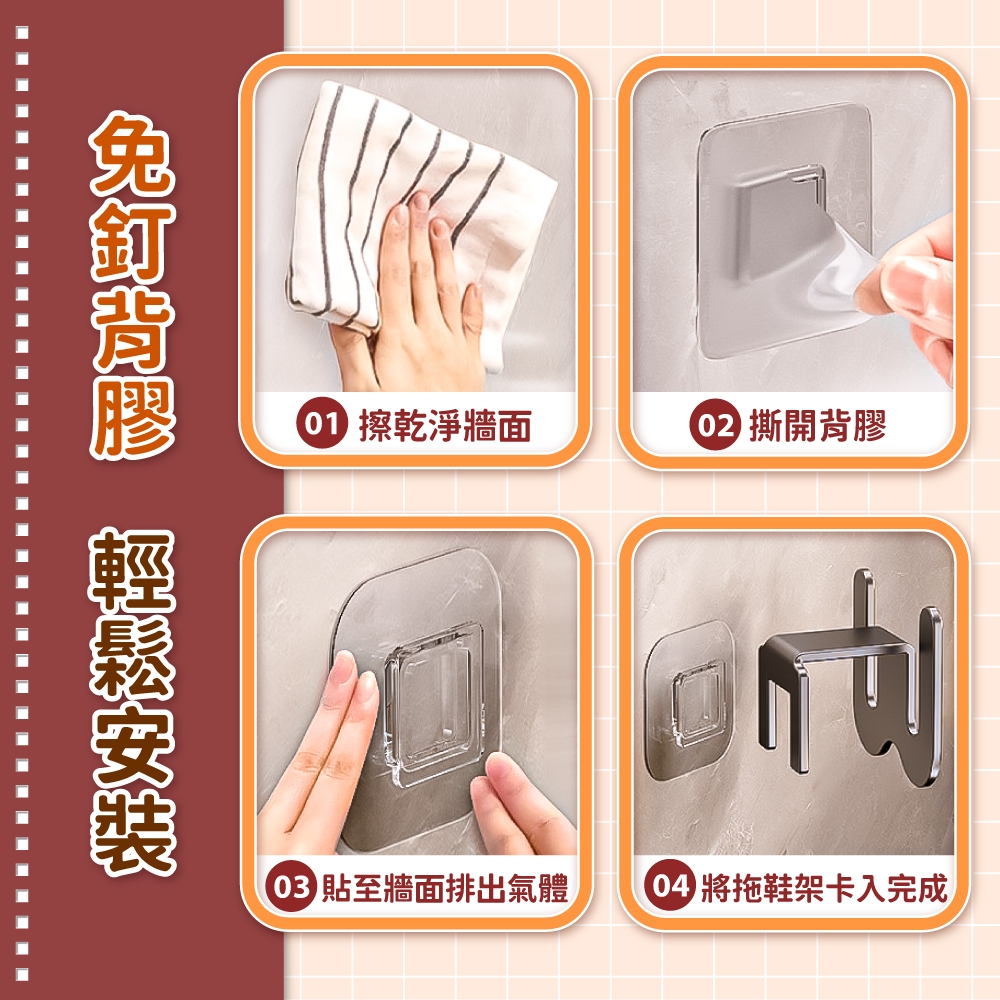 免釘背膠

輕鬆安裝

01 擦乾淨牆面

02 撕開背膠

03 貼至牆面排出氣體

04 將拖鞋架卡入完成