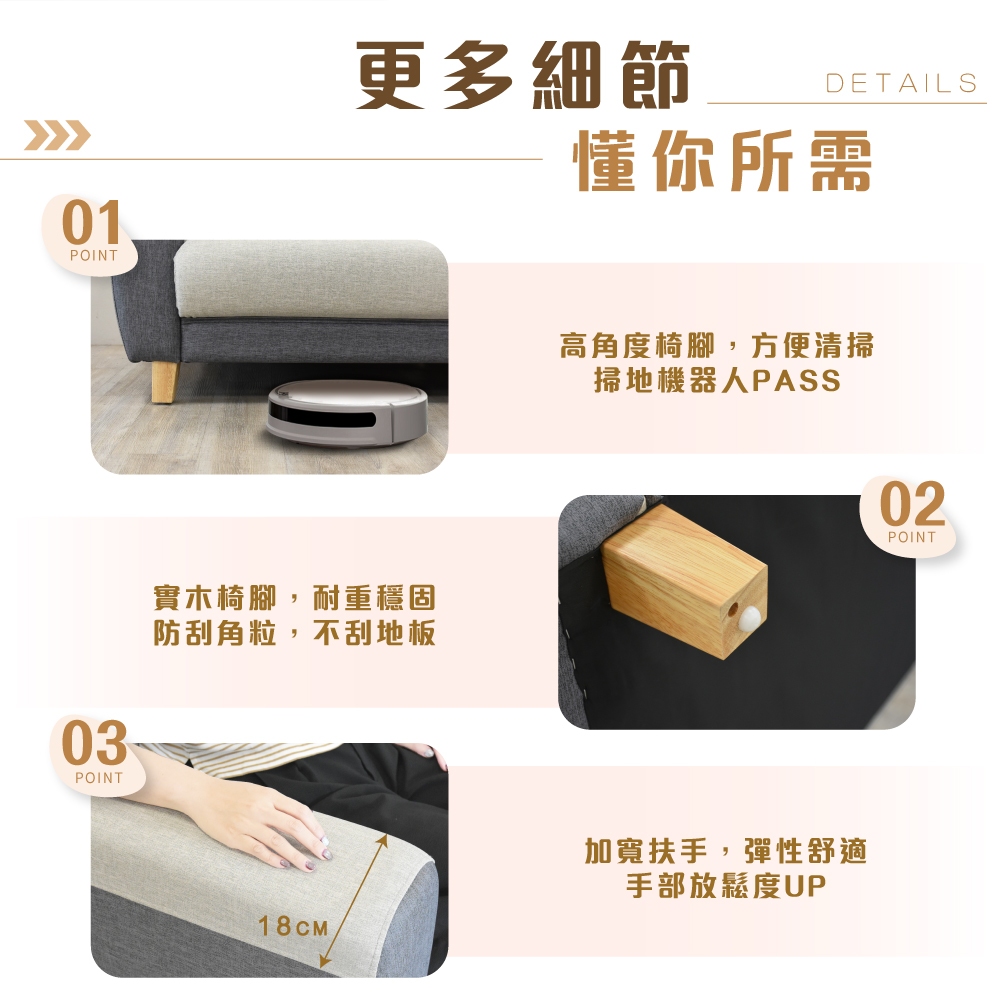 更多細節

DETAILS

懂你所需

01
POINT

高角度椅腳，方便清掃
掃地機器人PASS

02
POINT

實木椅腳，耐重穩固
防刮角粒，不刮地板

03
POINT

18CM

加寬扶手，彈性舒適
手部放鬆度UP