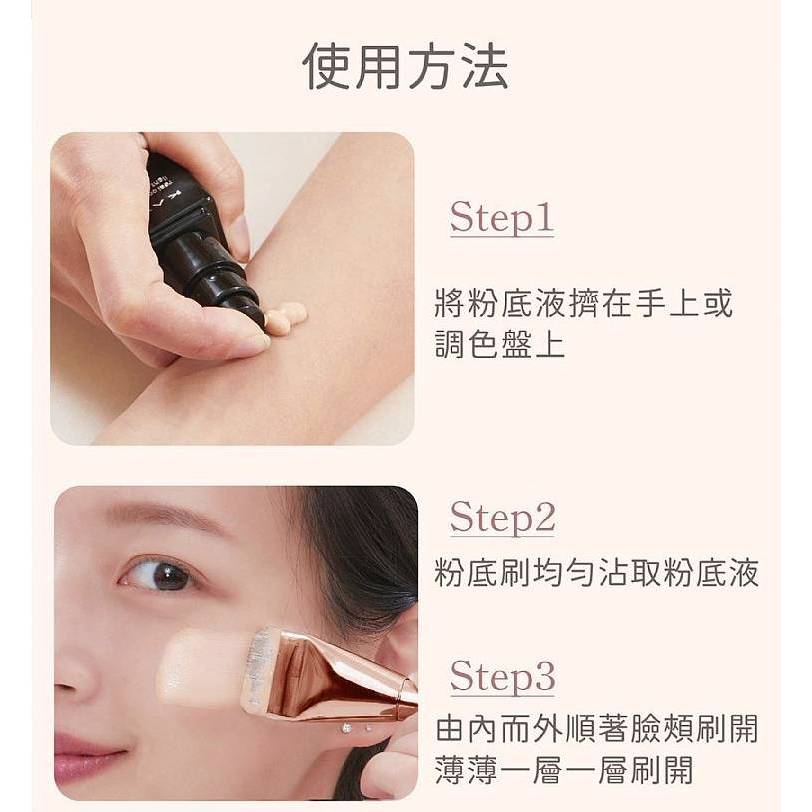 使用方法

Step1

將粉底液擠在手上或調色盤上

Step2

粉底刷均勻沾取粉底液

Step3

由內而外順著臉頰刷開
薄薄一層一層刷開