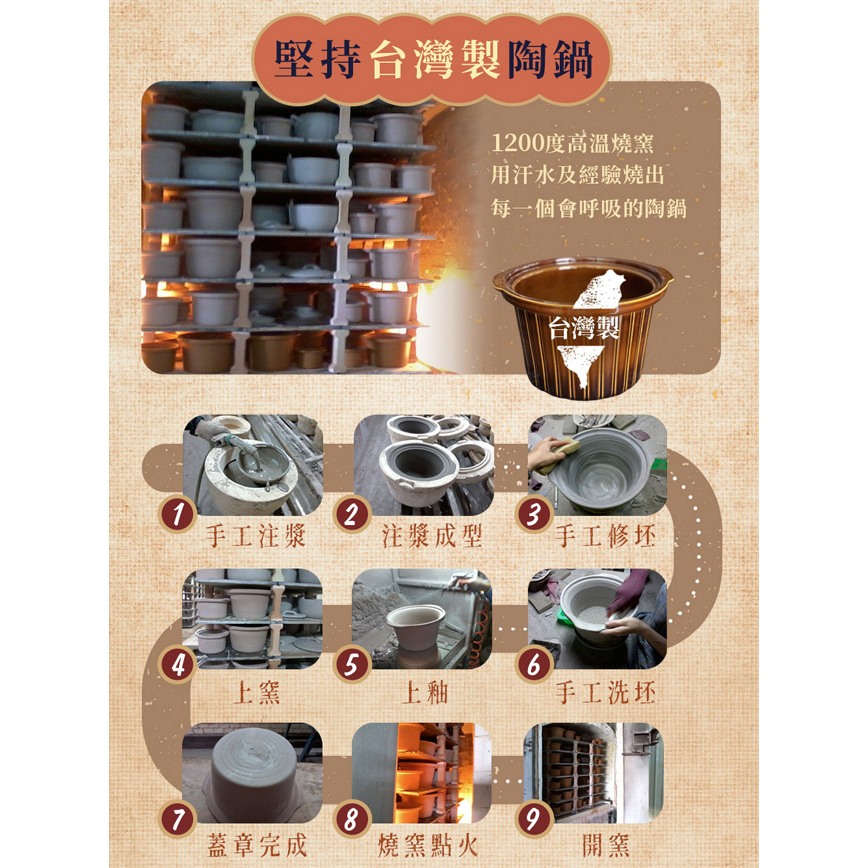 堅持台灣製陶鍋

1200度高溫燒窯
用汗水及經驗燒出
每一個會呼吸的陶鍋

台灣製

1 手工注漿
2 注漿成型
3 手工修坯
4 上窯
5 上釉
6 手工洗坯
7 蓋章完成
8 燒窯點火
9 開窯