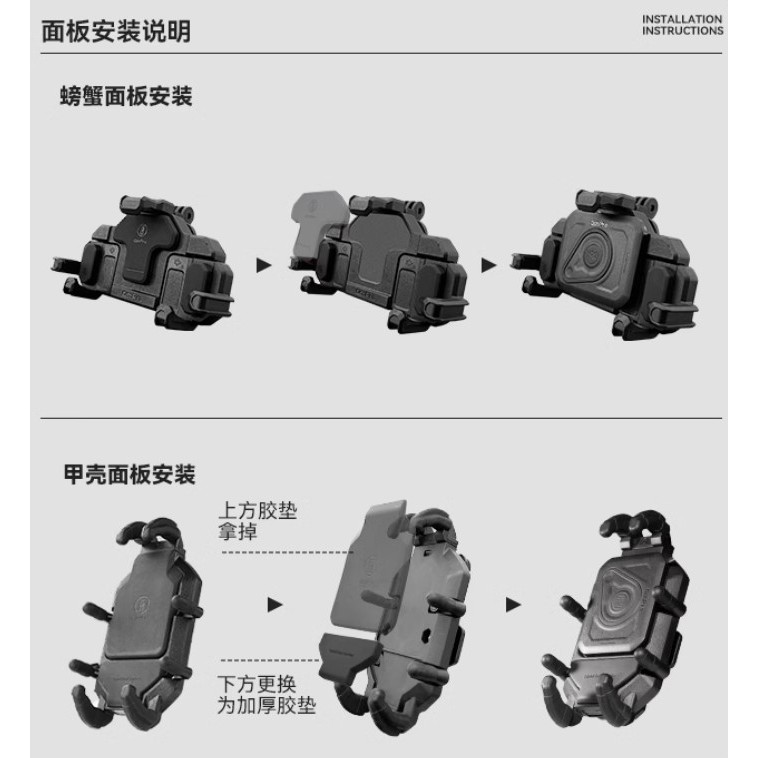 面板安装说明

INSTALLATION INSTRUCTIONS

螃蟹面板安装

甲壳面板安装

上方胶垫拿掉

下方更换为加厚胶垫