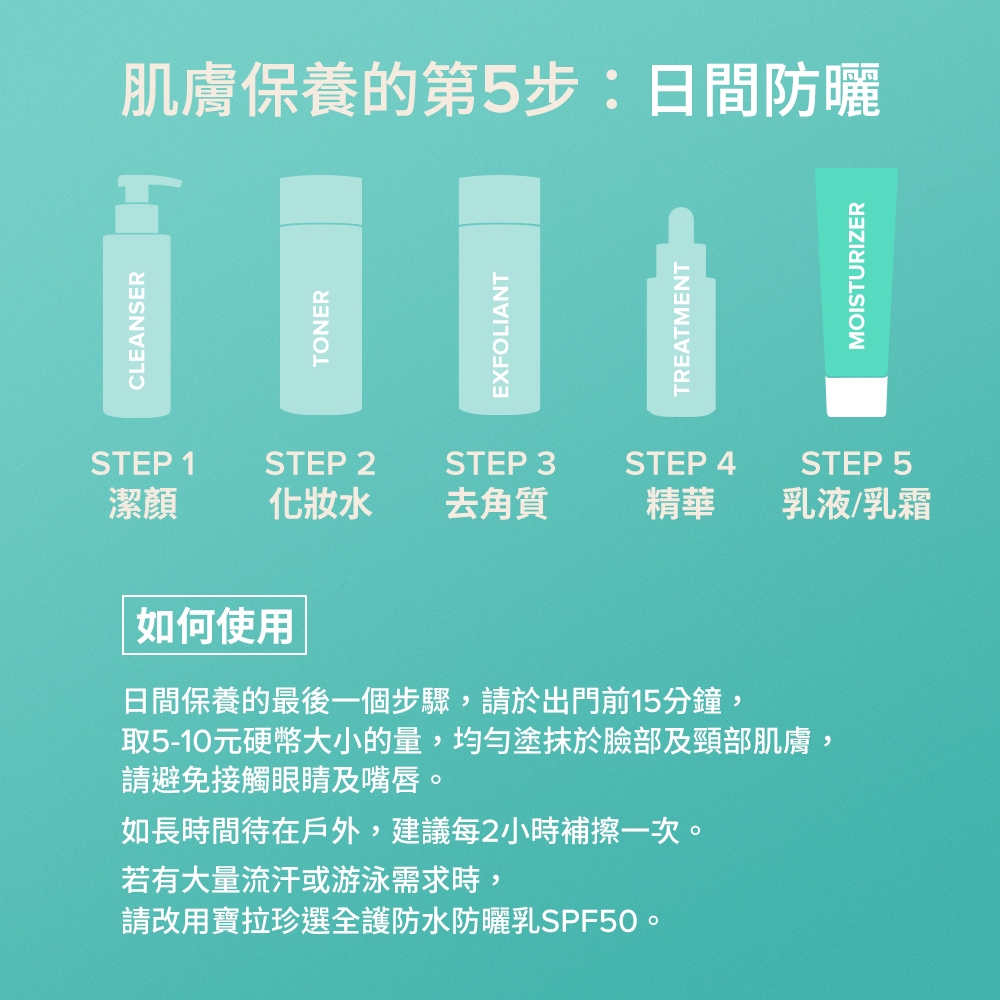 肌膚保養的第5步：日間防曬

CLEANSER
TONER
EXFOLIANT
TREATMENT
MOISTURIZER

STEP 1
潔顏

STEP 2
化妝水

STEP 3
去角質

STEP 4
精華

STEP 5
乳液/乳霜

如何使用

日間保養的最後一個步驟，請於出門前15分鐘，取5-10元硬幣大小的量，均勻塗抹於臉部及頸部肌膚，請避免接觸眼睛及嘴唇。

如長時間待在戶外，建議每2小時補擦一次。

若有大量流汗或游泳需求時，請改用寶拉珍選全護防水防曬乳SPF50。