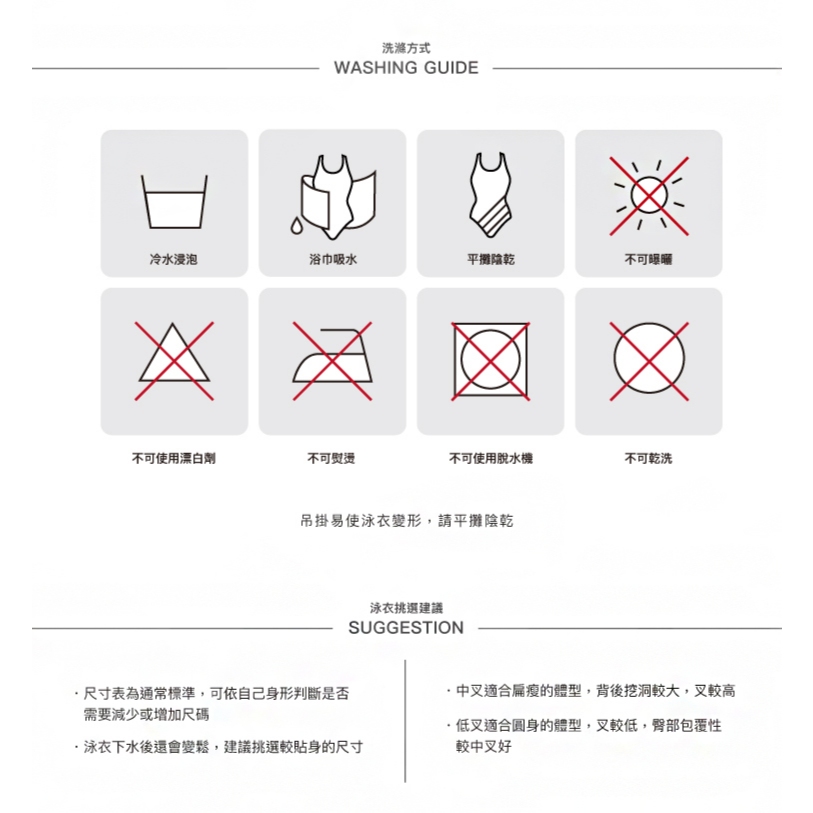 洗滌方式
WASHING GUIDE

冷水浸泡

浴巾吸水

平攤陰乾

不可曝曬

不可使用漂白劑

不可熨燙

不可使用脫水機

不可乾洗

吊掛易使泳衣變形，請平攤陰乾

泳衣挑選建議
SUGGESTION

· 尺寸表為通常標準，可依自己身形判斷是否需要減少或增加尺碼

· 泳衣下水後還會變鬆，建議挑選較貼身的尺寸

· 中叉適合扁瘦的體型，背後挖洞較大，叉較高

· 低叉適合圓身的體型，叉較低，臀部包覆性較中叉好