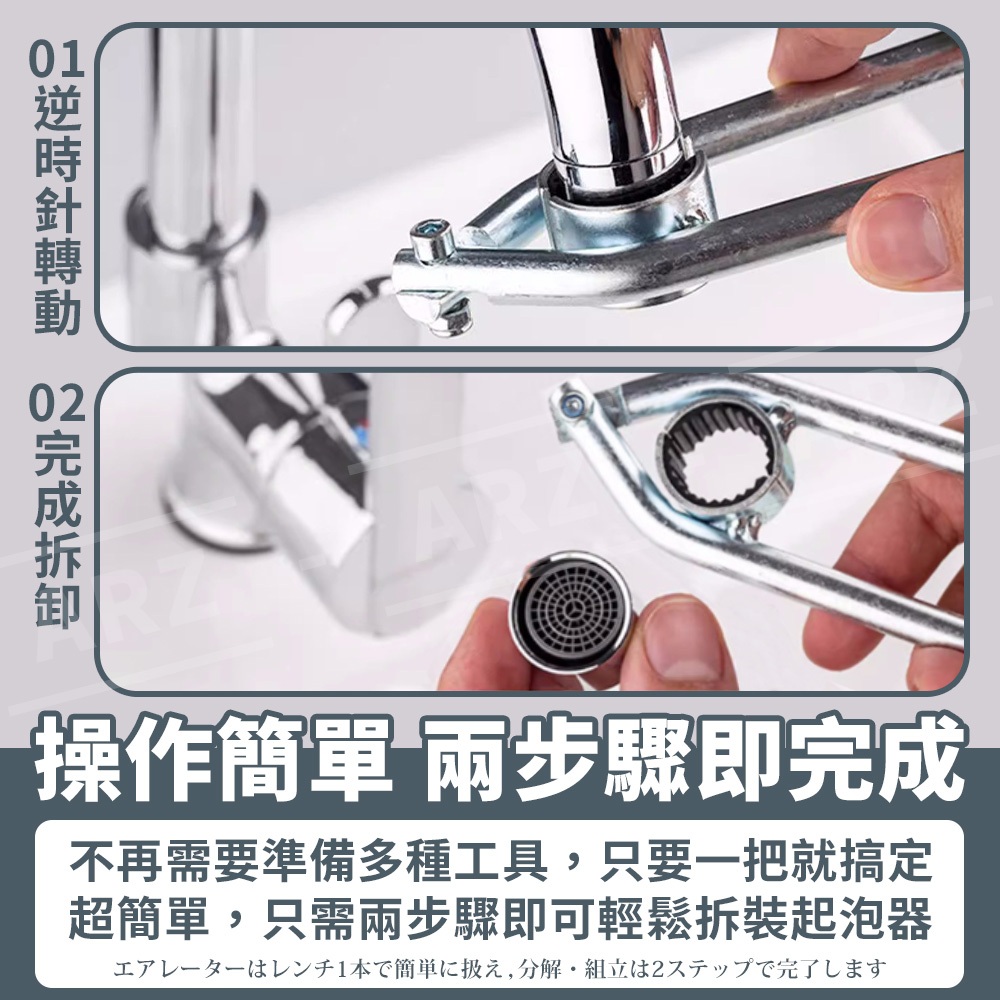 01
逆時針轉動

02
完成拆卸

ARZ

操作簡單 兩步驟即完成

不再需要準備多種工具，只要一把就搞定
超簡單，只需兩步驟即可輕鬆拆裝起泡器

エアレーターはレンチ1本で簡単に扱え，分解・組立は2ステップで完了します