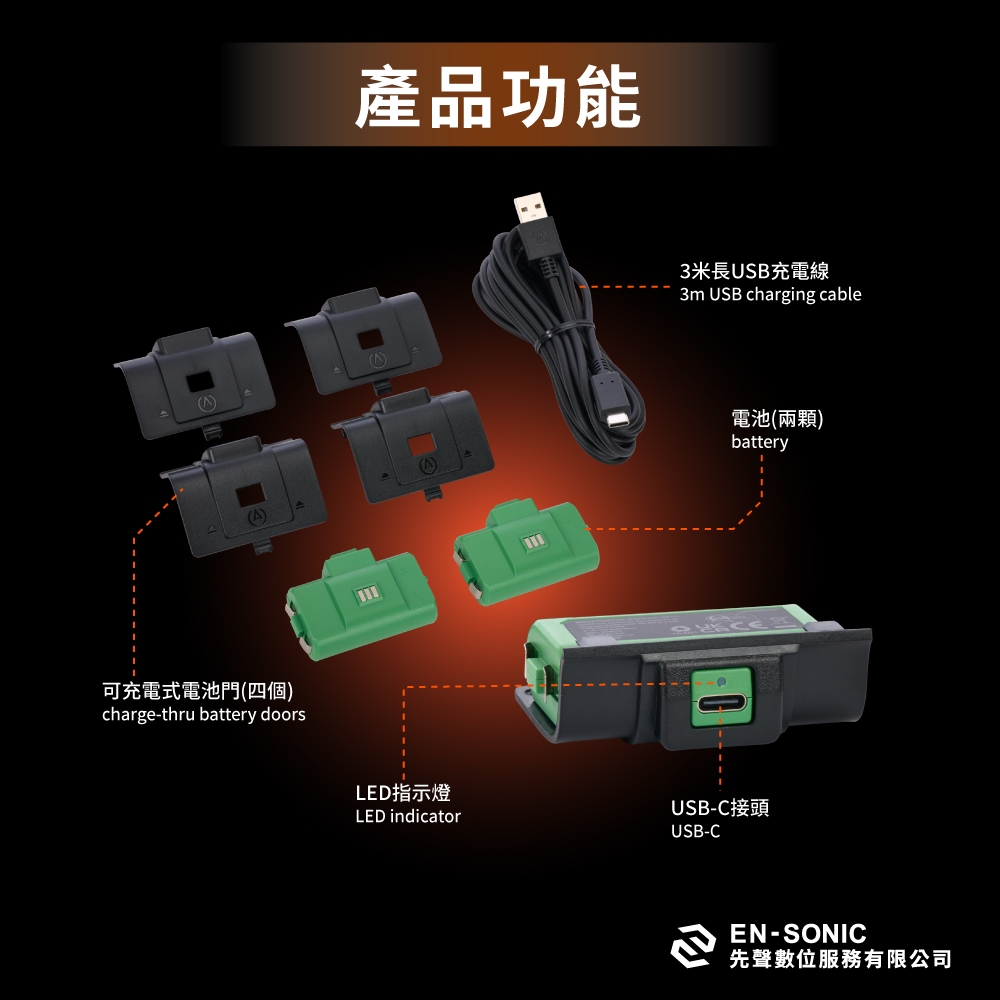 產品功能

3米長USB充電線
3m USB charging cable

電池(兩顆)
battery

可充電式電池門(四個)
charge-thru battery doors

LED指示燈
LED indicator

USB-C接頭
USB-C

EN-SONIC
先聲數位服務有限公司