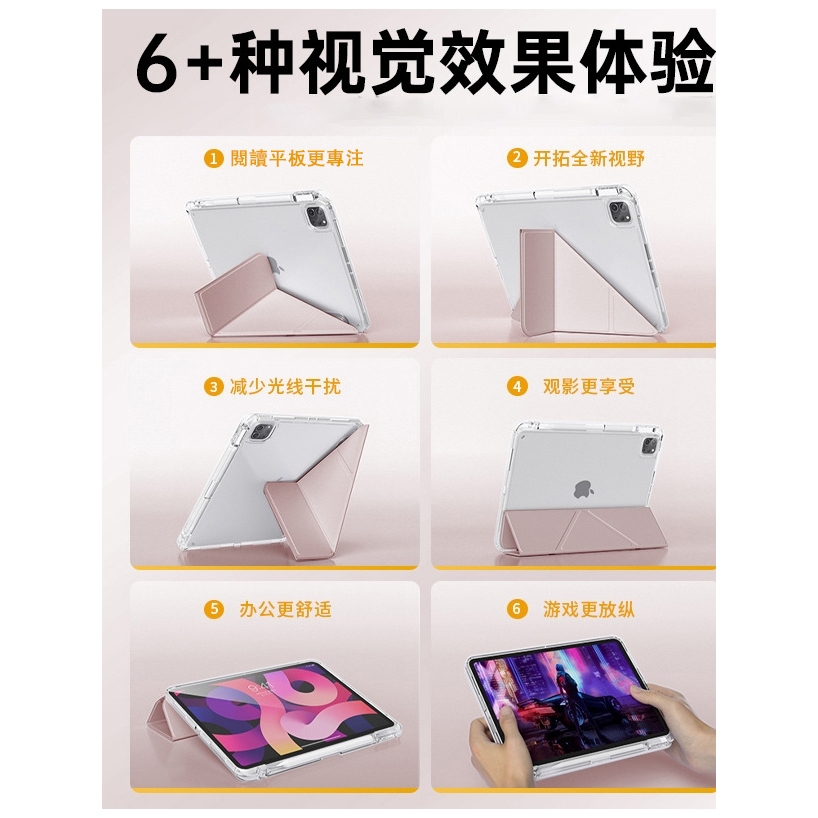 6+种视觉效果体验

1 閱讀平板更專注

2 开拓全新视野

3 减少光线干扰

4 观影更享受

5 办公更舒适

6 游戏更放纵