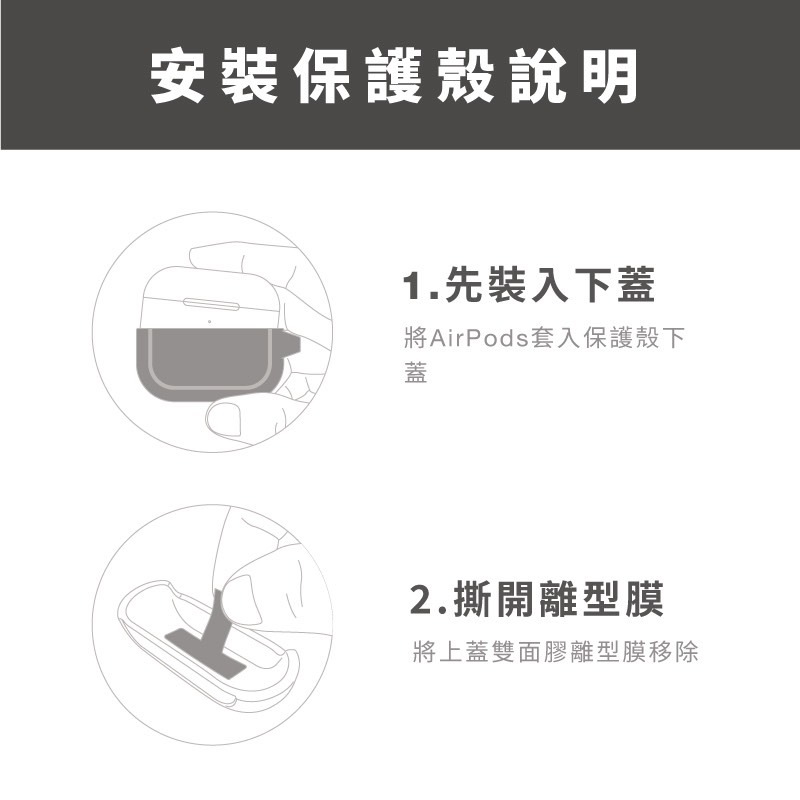 安裝保護殼說明

1.先裝入下蓋

將AirPods套入保護殼下蓋

2.撕開離型膜

將上蓋雙面膠離型膜移除