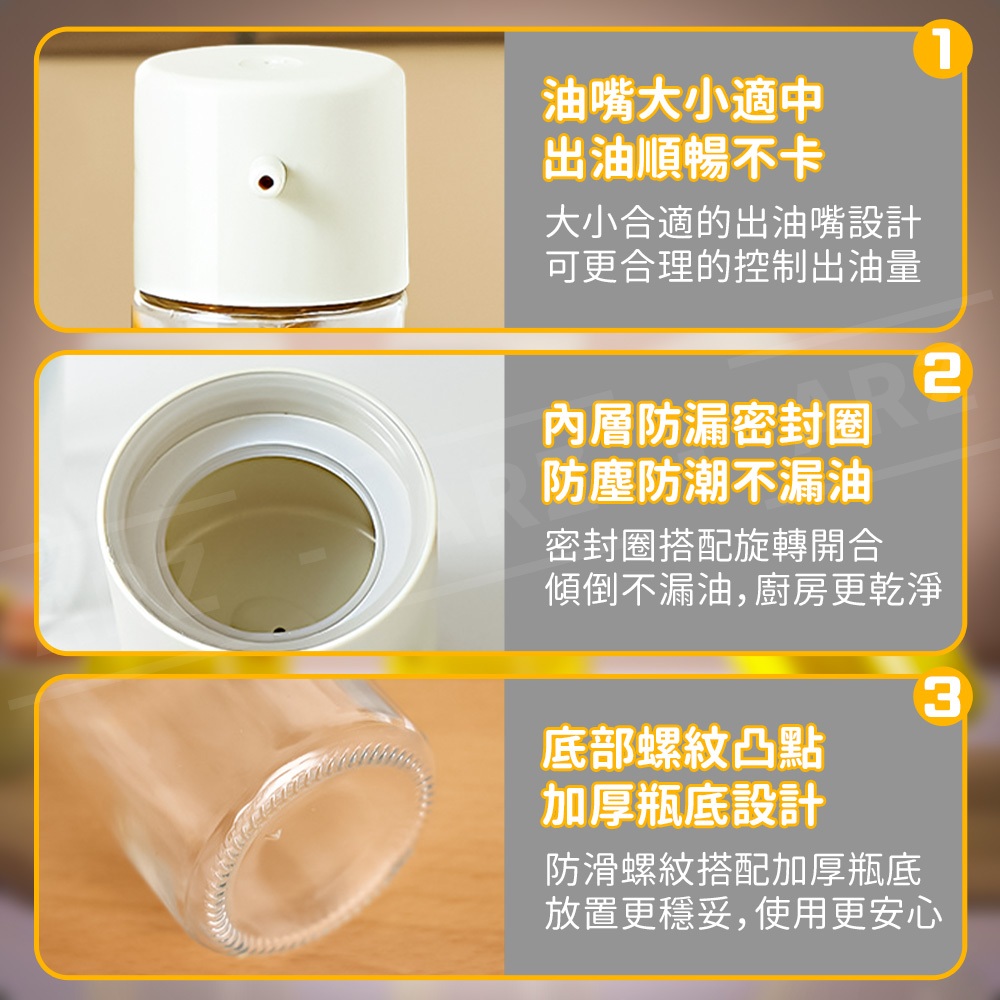 1

油嘴大小適中
出油順暢不卡

大小合適的出油嘴設計
可更合理的控制出油量

2

內層防漏密封圈
防塵防潮不漏油

密封圈搭配旋轉開合
傾倒不漏油，廚房更乾淨

3

底部螺紋凸點
加厚瓶底設計

防滑螺紋搭配加厚瓶底
放置更穩妥，使用更安心