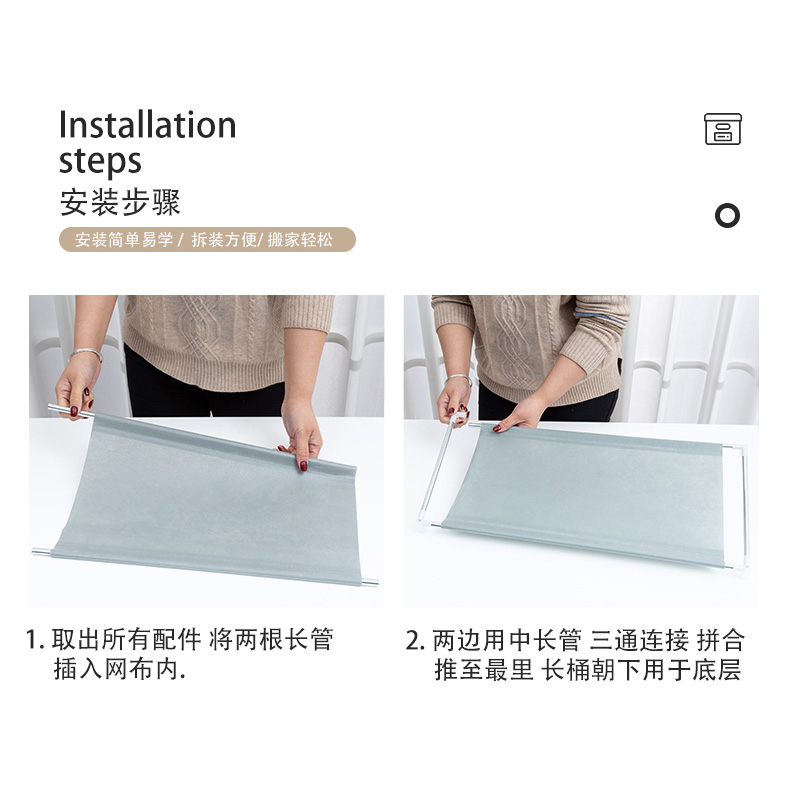 Installation steps
安装步骤

安装简单易学 / 拆装方便/ 搬家轻松

1. 取出所有配件 将两根长管插入网布内.

2. 两边用中长管 三通连接 拼合推至最里 长桶朝下用于底层