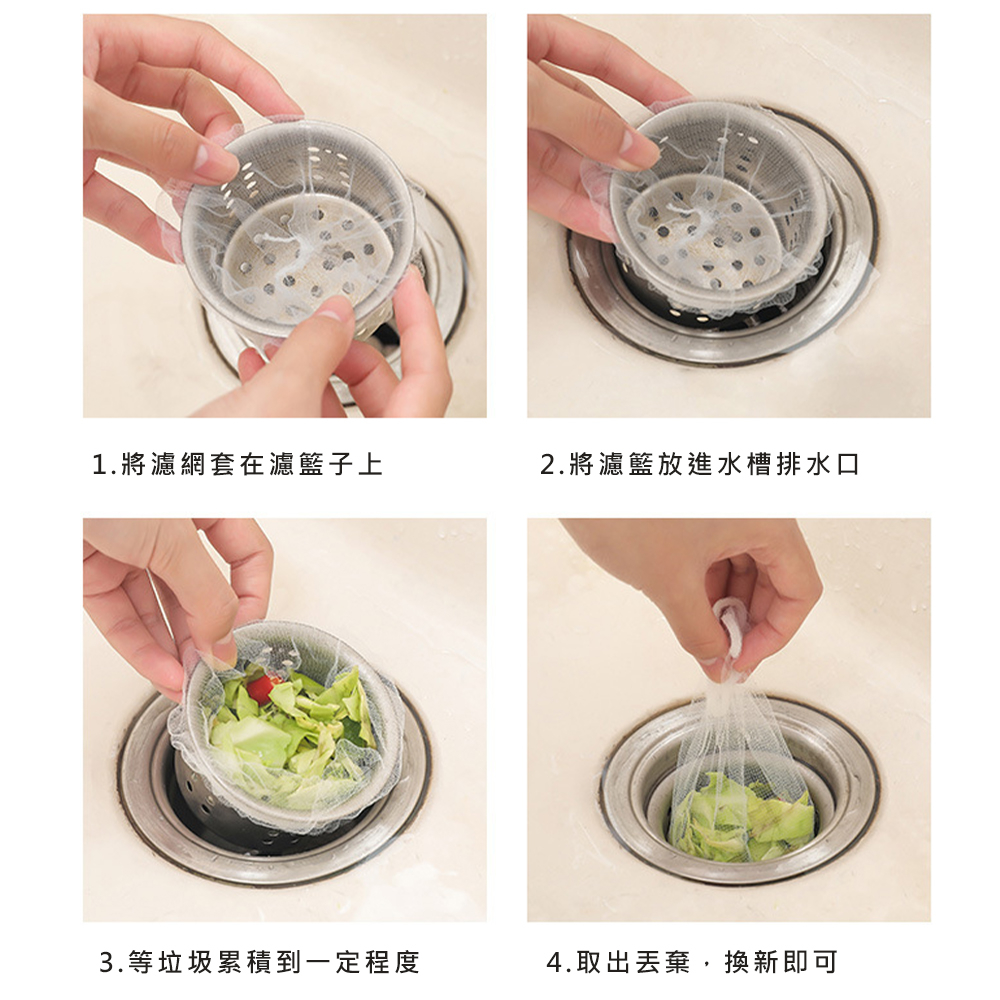 1.將濾網套在濾籃子上

2.將濾籃放進水槽排水口

3.等垃圾累積到一定程度

4.取出丟棄，換新即可