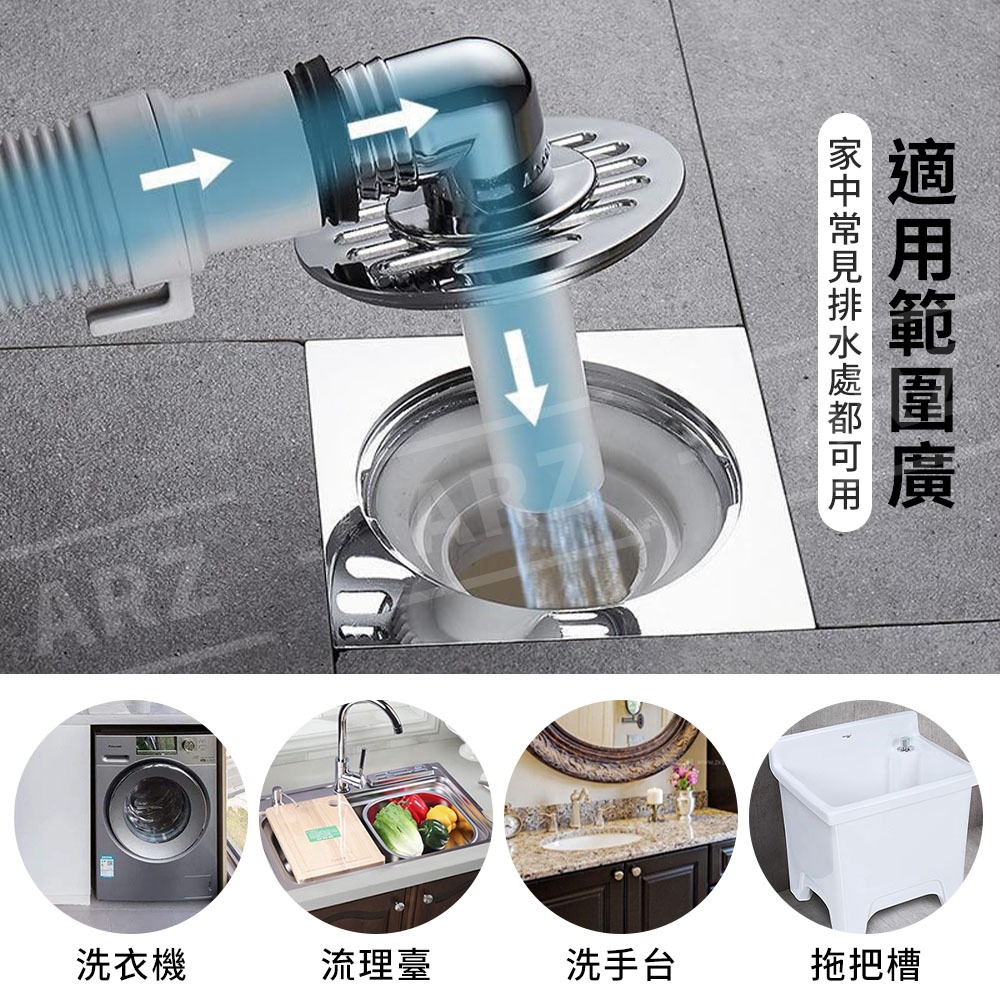 適用範圍廣

家中常見排水處都可用

ARZ

ARZ

洗衣機

流理臺

洗手台

拖把槽