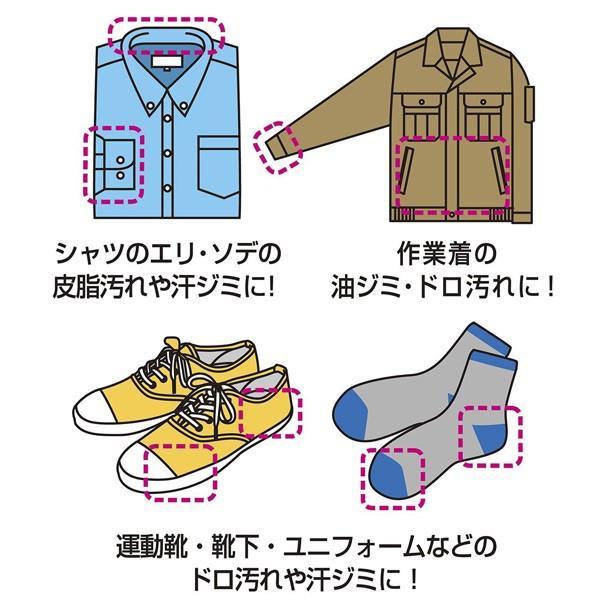 シャツのエリ・ソデの
皮脂汚れや汗ジミに!

作業着の
油ジミ・ドロ汚れに！

運動靴・靴下・ユニフォームなどの
ドロ汚れや汗ジミに！