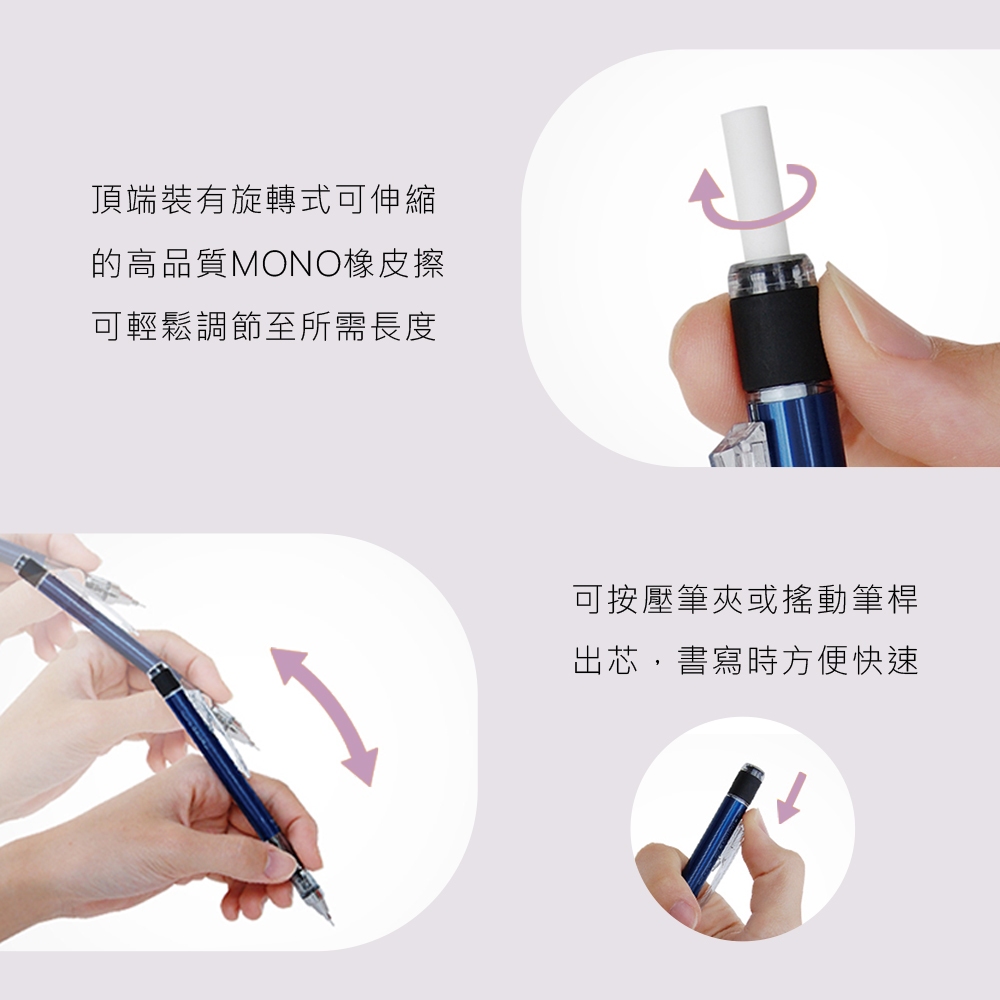 頂端裝有旋轉式可伸縮
的高品質MONO橡皮擦
可輕鬆調節至所需長度

可按壓筆夾或搖動筆桿
出芯，書寫時方便快速