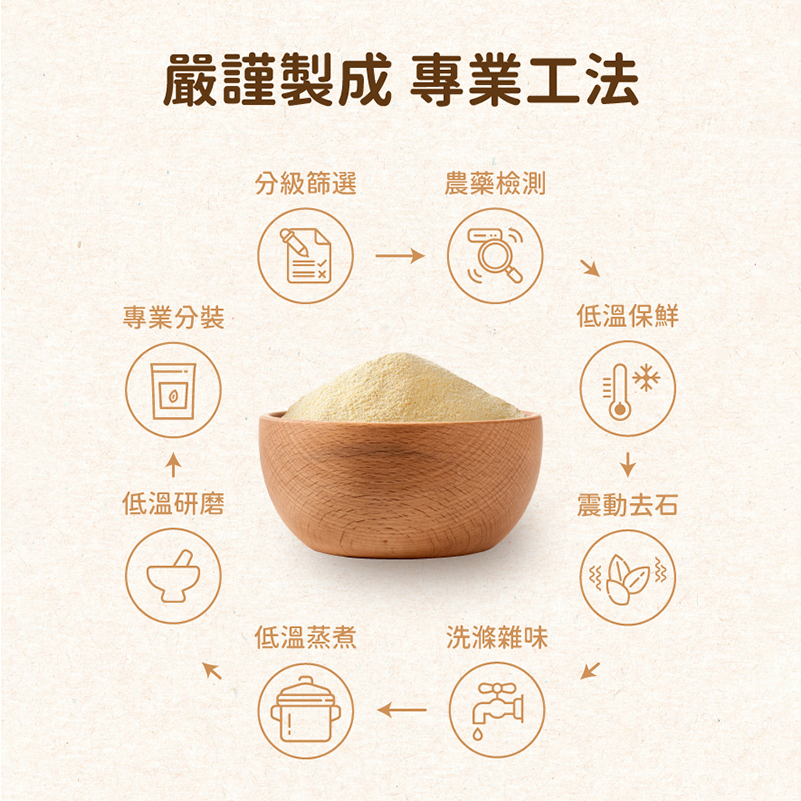 嚴謹製成 專業工法

分級篩選

農藥檢測

低溫保鮮

震動去石

洗滌雜味

低溫蒸煮

低溫研磨

專業分裝