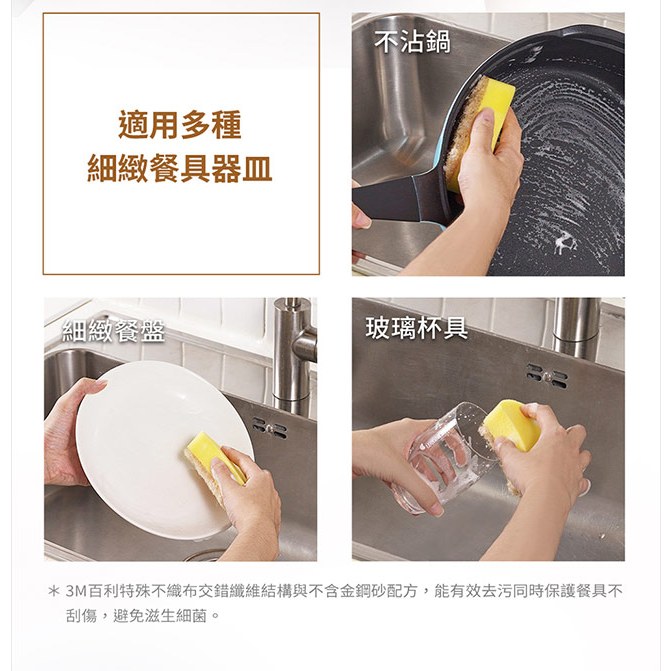 適用多種
細緻餐具器皿

不沾鍋

細緻餐盤

玻璃杯具

＊ 3M百利特殊不織布交錯纖維結構與不含金鋼砂配方，能有效去污同時保護餐具不刮傷，避免滋生細菌。