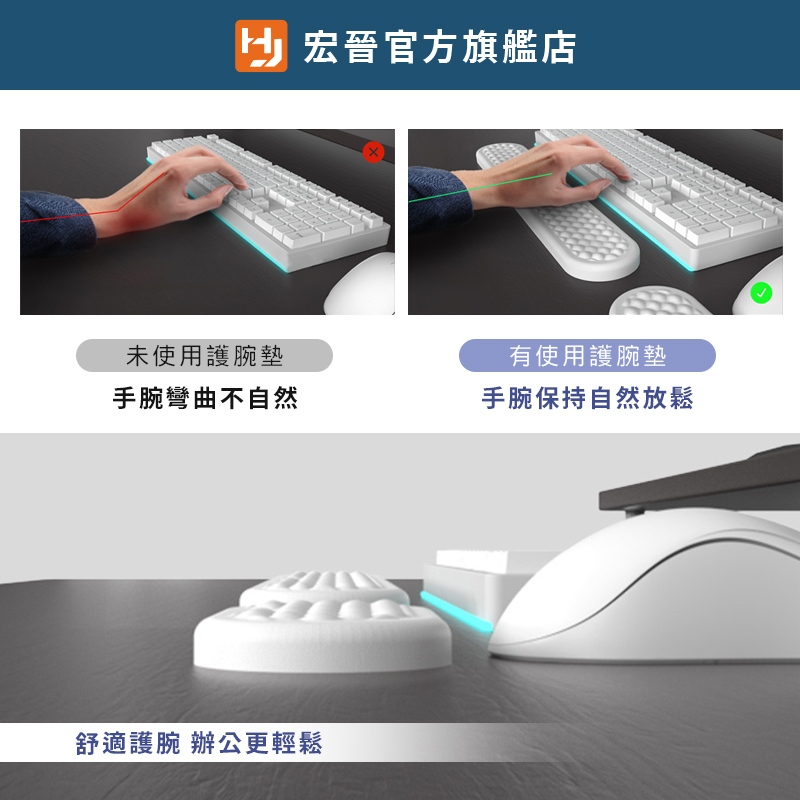 宏晉官方旗艦店

未使用護腕墊
手腕彎曲不自然

有使用護腕墊
手腕保持自然放鬆

舒適護腕 辦公更輕鬆