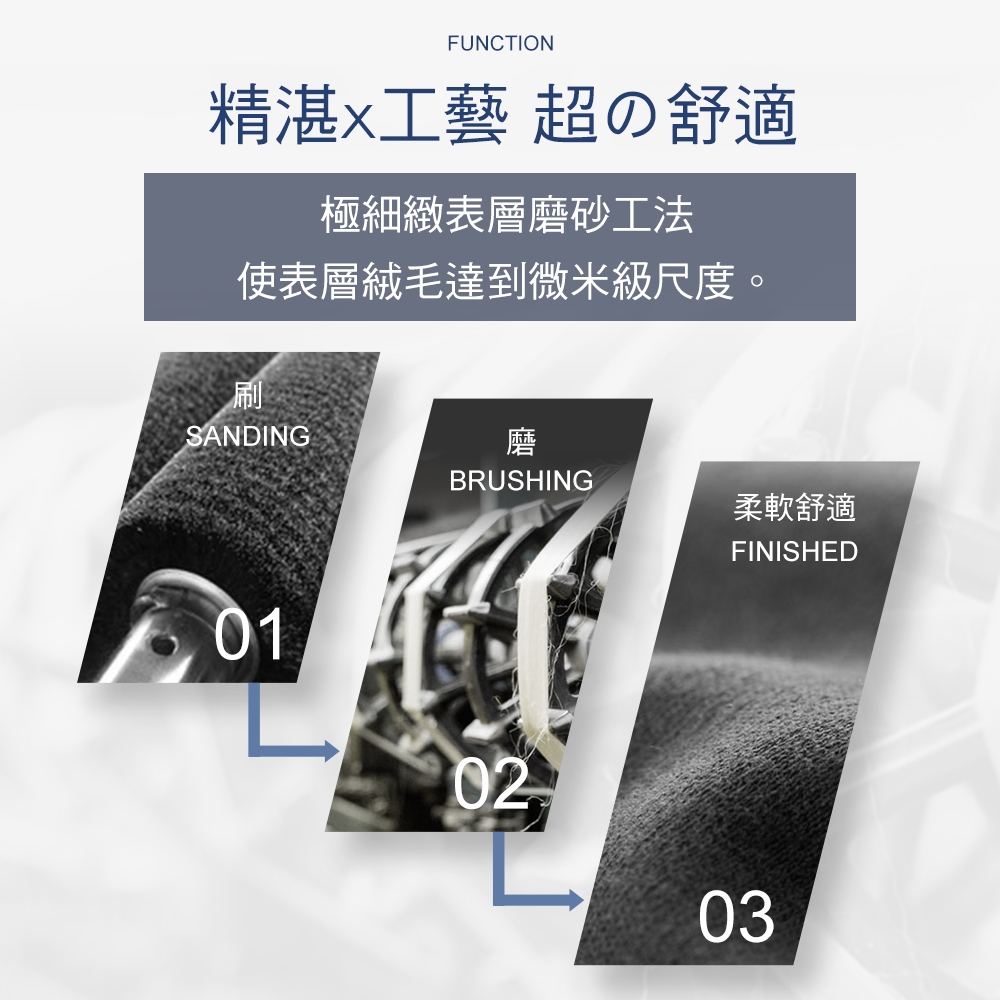 FUNCTION

精湛x工藝 超の舒適

極細緻表層磨砂工法
使表層絨毛達到微米級尺度。

刷
SANDING
01

磨
BRUSHING
02

柔軟舒適
FINISHED
03