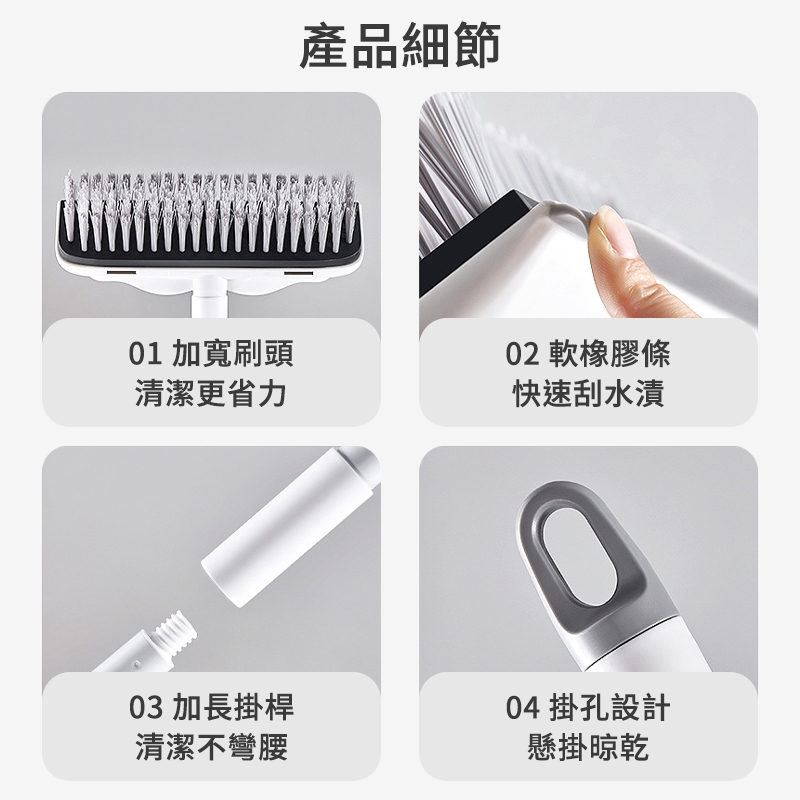 產品細節

01 加寬刷頭
清潔更省力

02 軟橡膠條
快速刮水漬

03 加長掛桿
清潔不彎腰

04 掛孔設計
懸掛晾乾